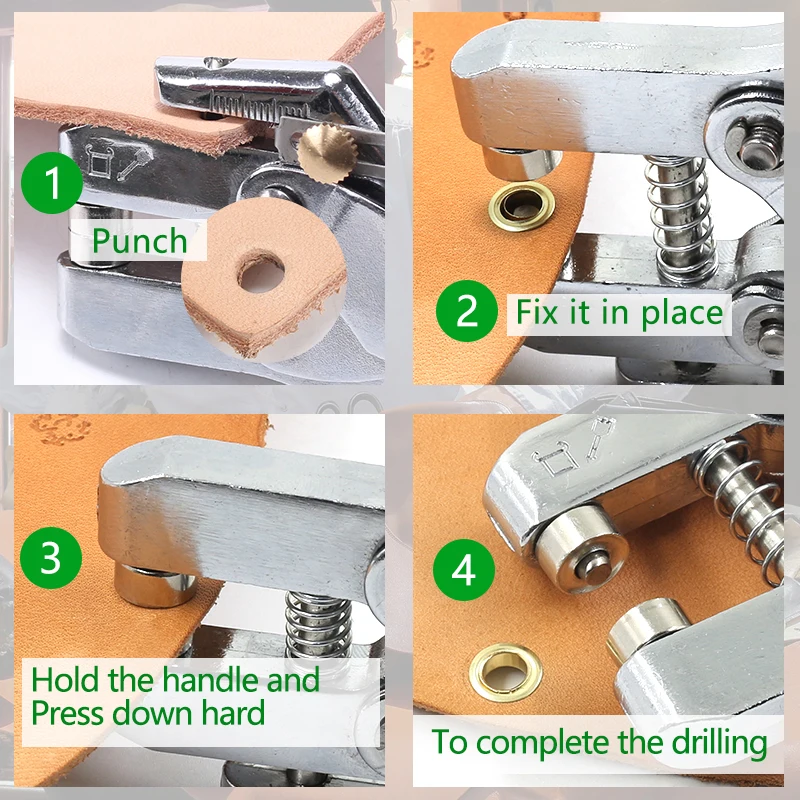 1
Punch

2
Fix it in place

3
Hold the handle and Press down hard

4
To complete the drilling