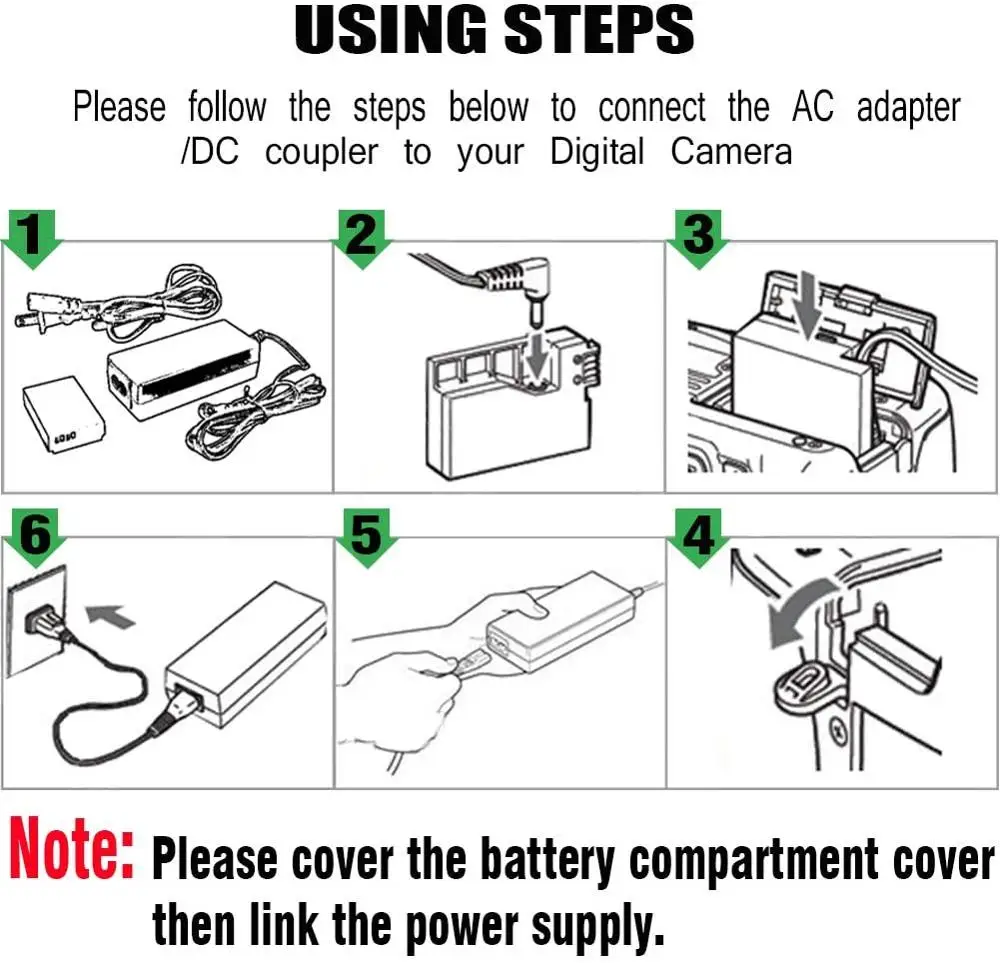 USING STEPS

Please follow the steps below to connect the AC adapter /DC coupler to your Digital Camera

1

2

3

6

5

4

Note: Please cover the battery compartment cover then link the power supply.