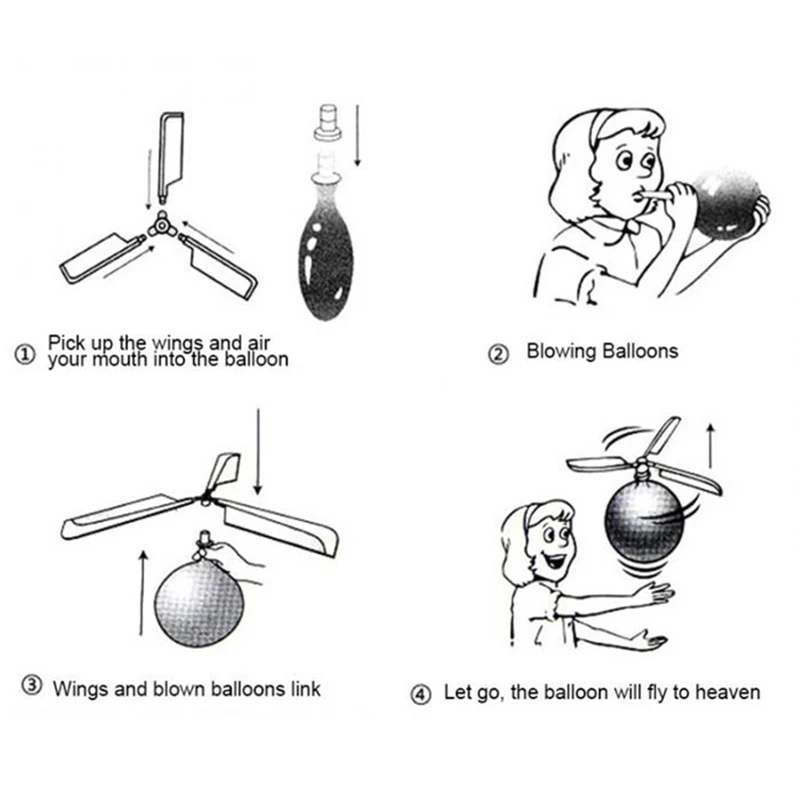 ① Pick up the wings and air your mouth into the balloon

② Blowing Balloons

③ Wings and blown balloons link

④ Let go, the balloon will fly to heaven