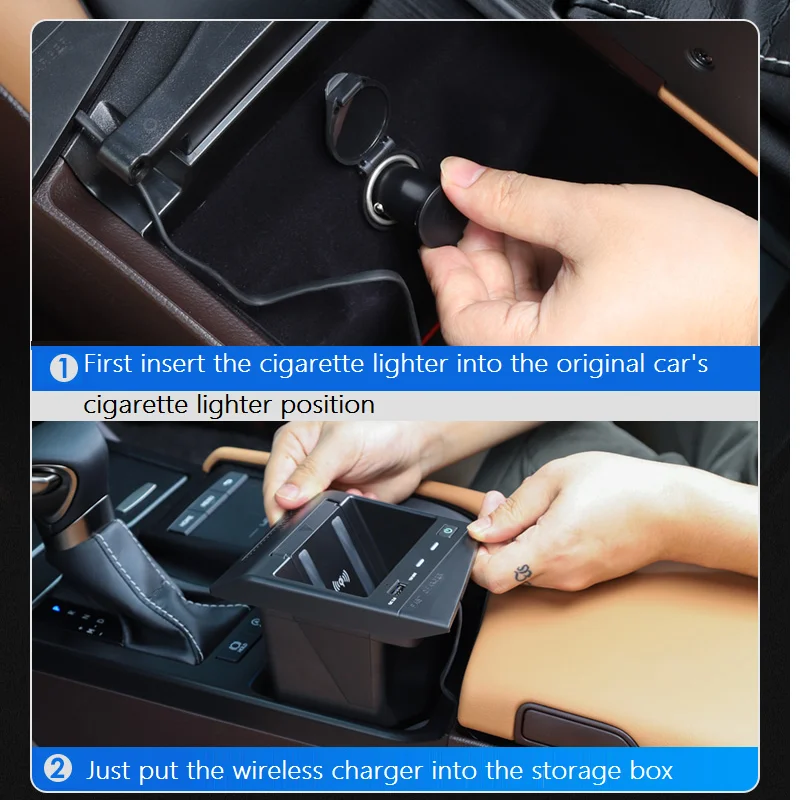 1 First insert the cigarette lighter into the original car's cigarette lighter position

2 Just put the wireless charger into the storage box