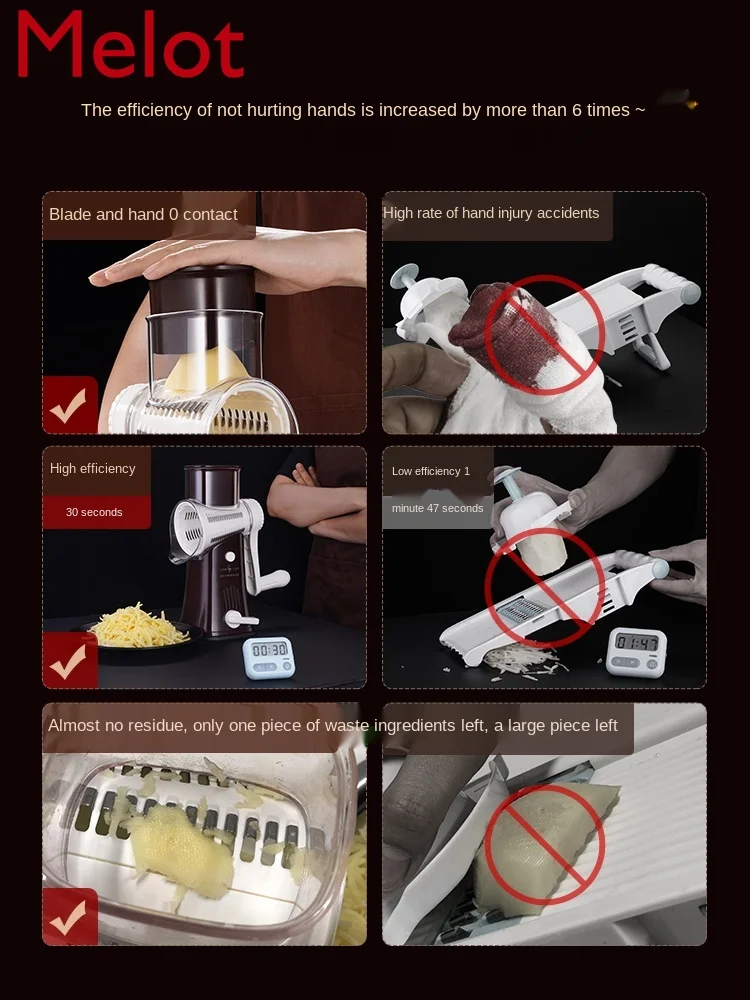 Melot

The efficiency of not hurting hands is increased by more than 6 times ~

Blade and hand 0 contact

High rate of hand injury accidents

High efficiency

30 seconds

00:30

Low efficiency 1

minute 47 seconds

01:47

Almost no residue, only one piece of waste ingredients left, a large piece left