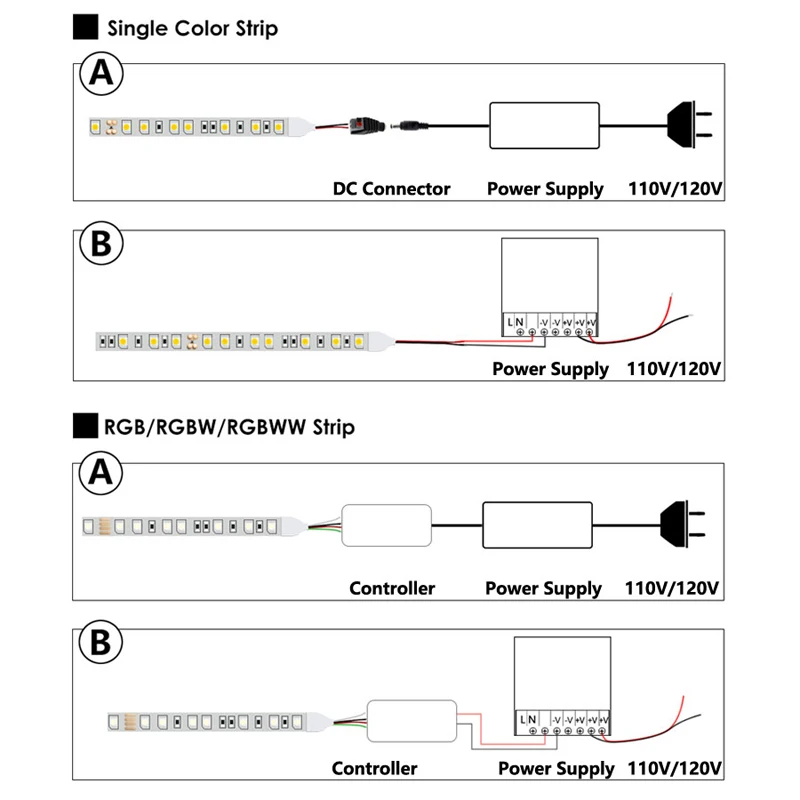 Single Color Strip

A

DC Connector Power Supply 110V/120V

B

L N -V -V +V +V +V

Power Supply 110V/120V

RGB/RGBW/RGBWW Strip

A

Controller Power Supply 110V/120V

B

L N -V -V +V +V +V

Controller Power Supply 110V/120V