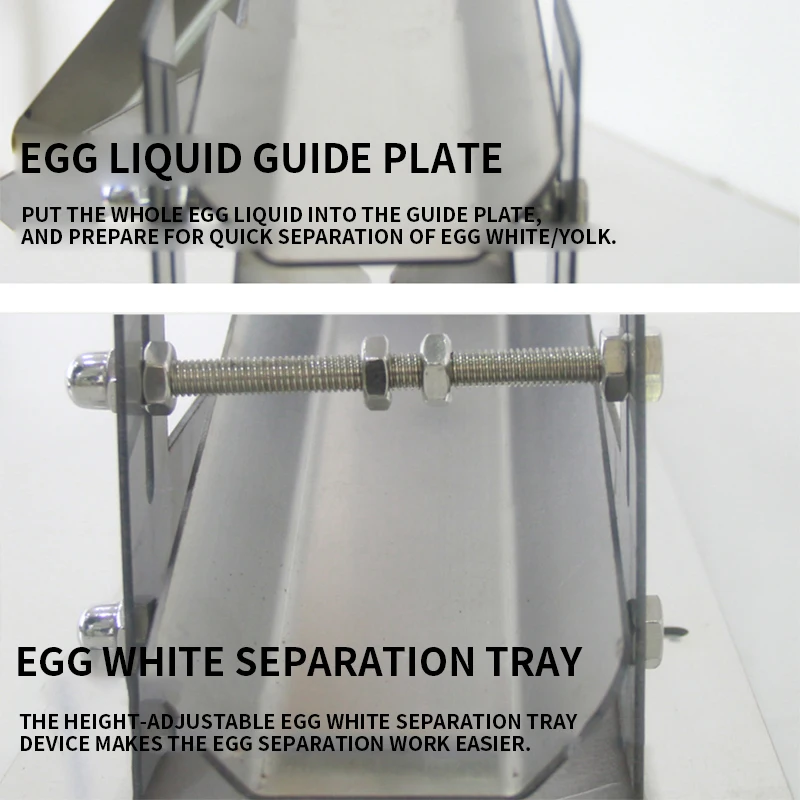 EGG LIQUID GUIDE PLATE

PUT THE WHOLE EGG LIQUID INTO THE GUIDE PLATE, AND PREPARE FOR QUICK SEPARATION OF EGG WHITE/YOLK.

EGG WHITE SEPARATION TRAY

THE HEIGHT-ADJUSTABLE EGG WHITE SEPARATION TRAY DEVICE MAKES THE EGG SEPARATION WORK EASIER.