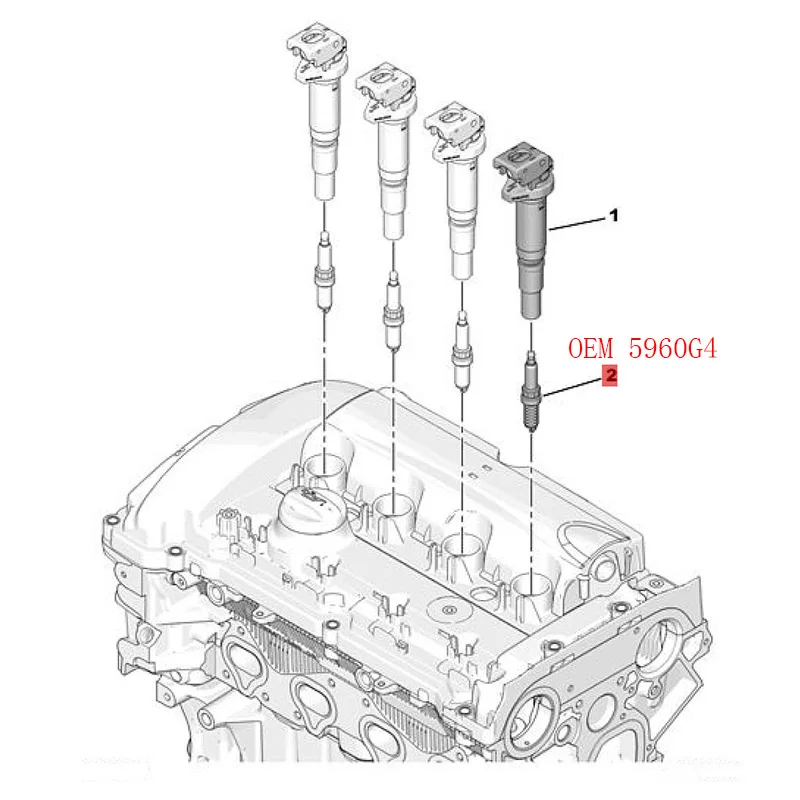 1

OEM 5960G4

2