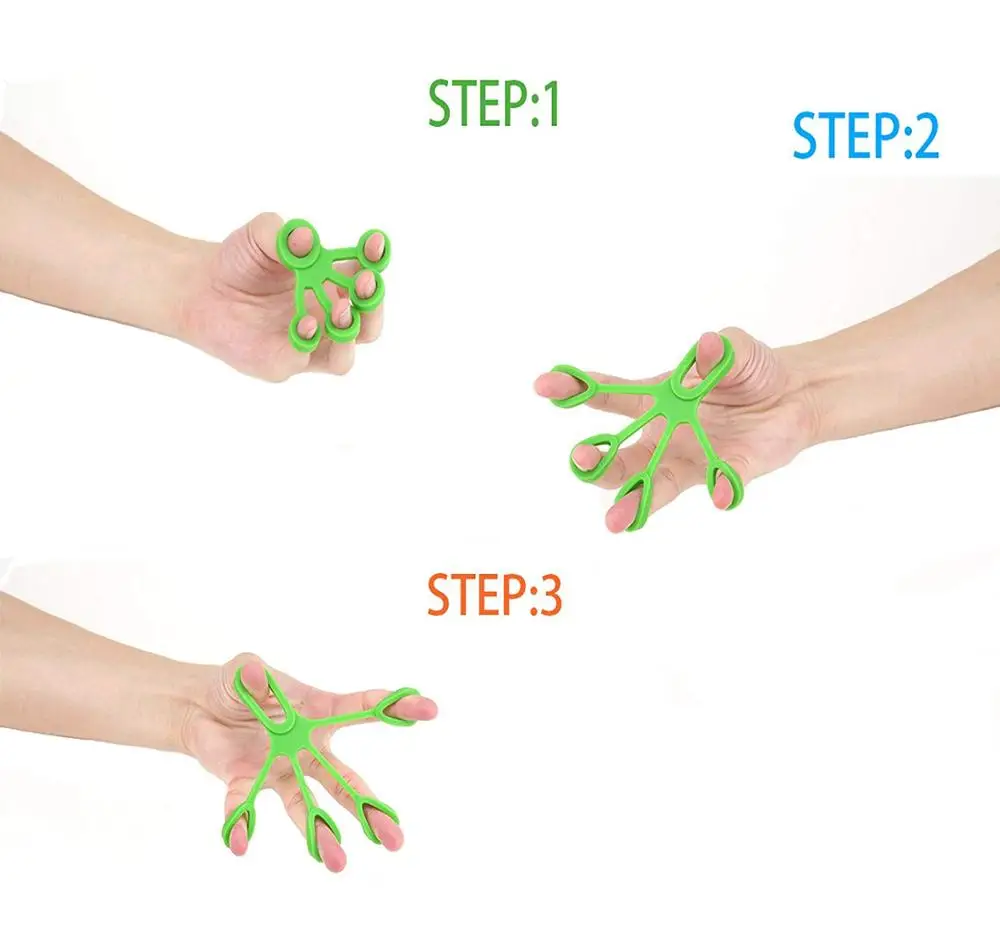 STEP:1

STEP:2

STEP:3