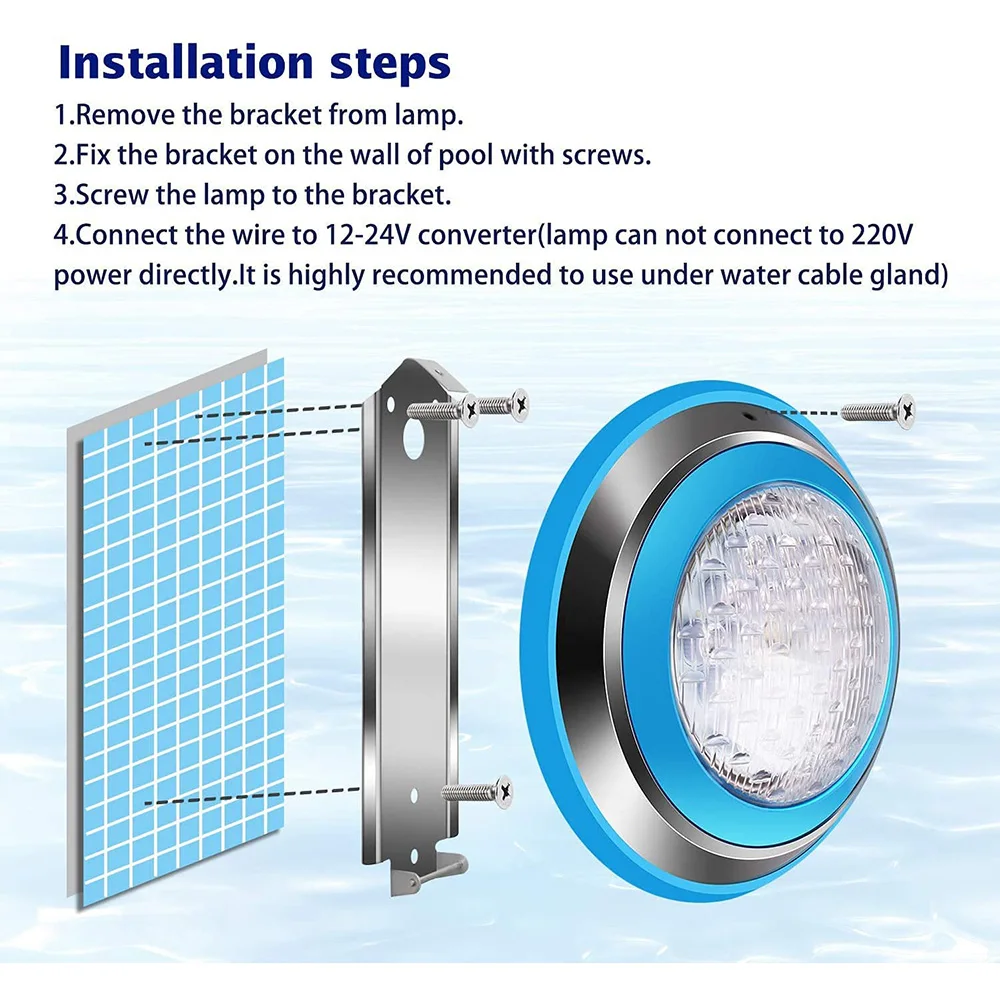 Installation steps

1.Remove the bracket from lamp.

2.Fix the bracket on the wall of pool with screws.

3.Screw the lamp to the bracket.

4.Connect the wire to 12-24V converter(lamp can not connect to 220V power directly.It is highly recommended to use under water cable gland)