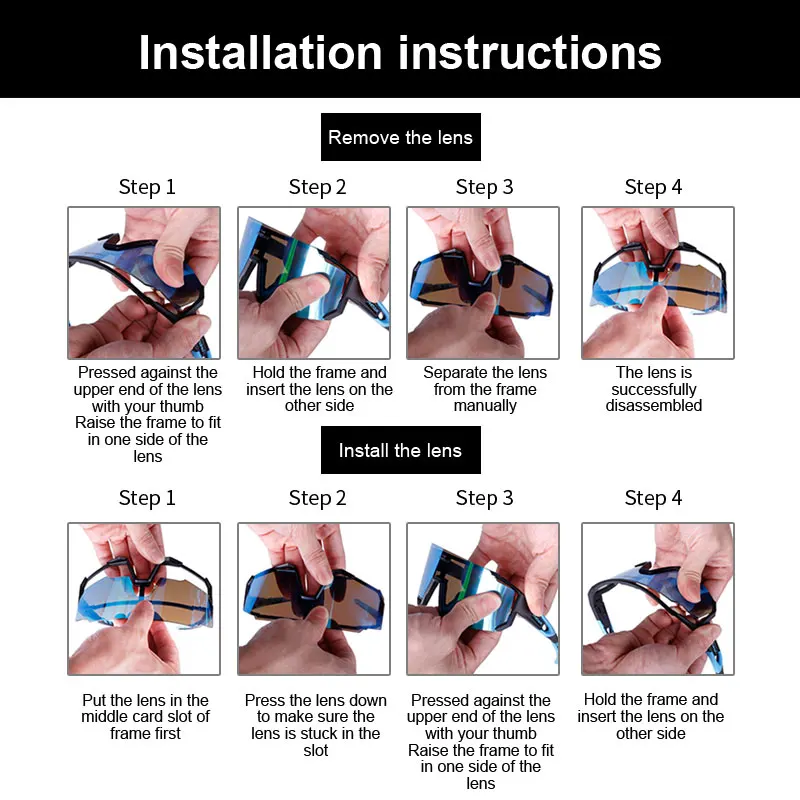 Installation instructions

Remove the lens

Step 1

Pressed against the upper end of the lens with your thumb Raise the frame to fit in one side of the lens

Step 2

Hold the frame and insert the lens on the other side

Step 3

Separate the lens from the frame manually

Step 4

The lens is successfully disassembled

Install the lens

Step 1

Put the lens in the middle card slot of frame first

Step 2

Press the lens down to make sure the lens is stuck in the slot

Step 3

Pressed against the upper end of the lens with your thumb Raise the frame to fit in one side of the lens

Step 4

Hold the frame and insert the lens on the other side