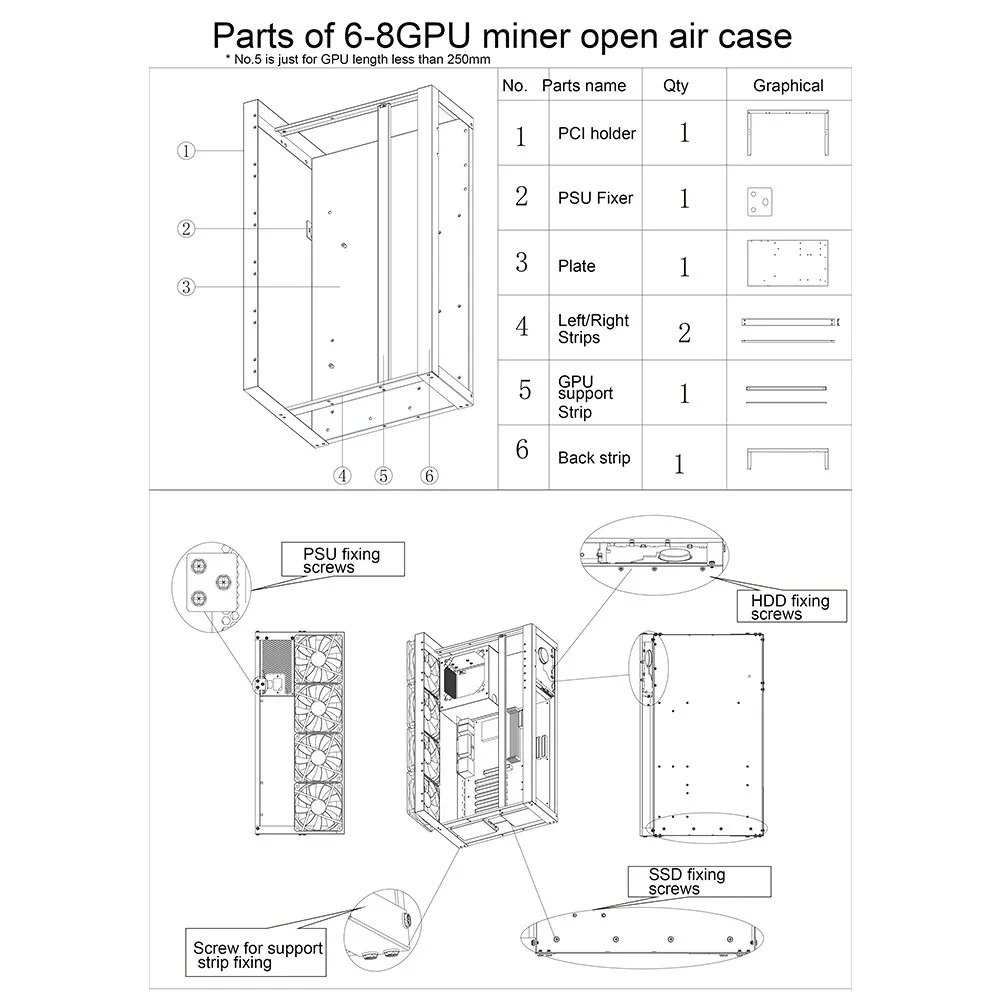 Parts of 6-8GPU miner open air case

* No.5 is just for GPU length less than 250mm

①
②
③
④ ⑤ ⑥

| No. | Parts name | Qty | Graphical |
|---|---|---|---|
| 1 | PCI holder | 1 | |
| 2 | PSU Fixer | 1 | |
| 3 | Plate | 1 | |
| 4 | Left/Right Strips | 2 | |
| 5 | GPU support Strip | 1 | |
| 6 | Back strip | 1 | |

PSU fixing screws

HDD fixing screws

SSD fixing screws

Screw for support strip fixing