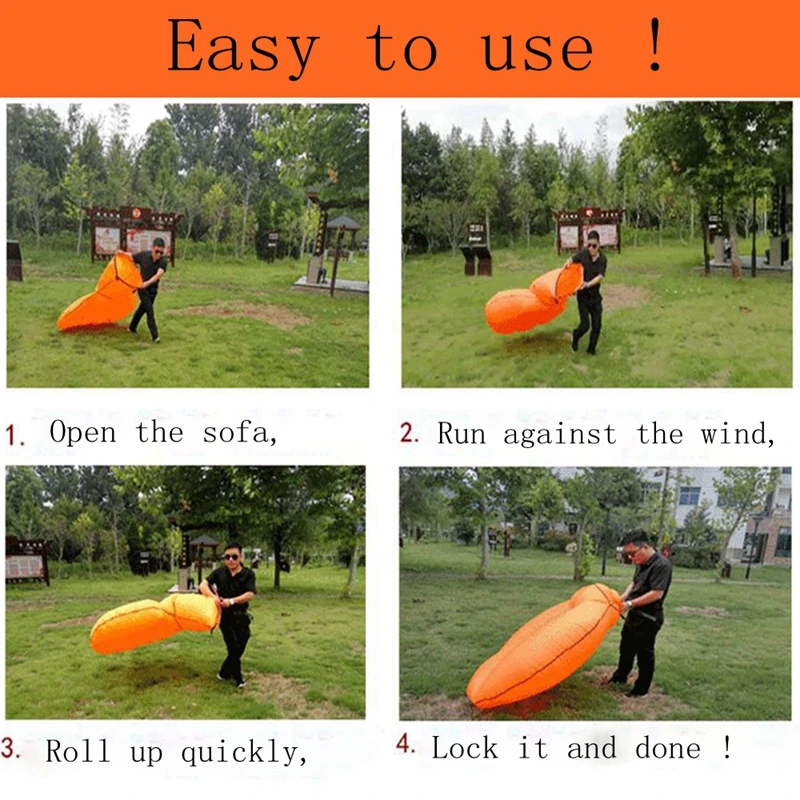 Easy to use !

1. Open the sofa,

2. Run against the wind,

3. Roll up quickly,

4. Lock it and done !