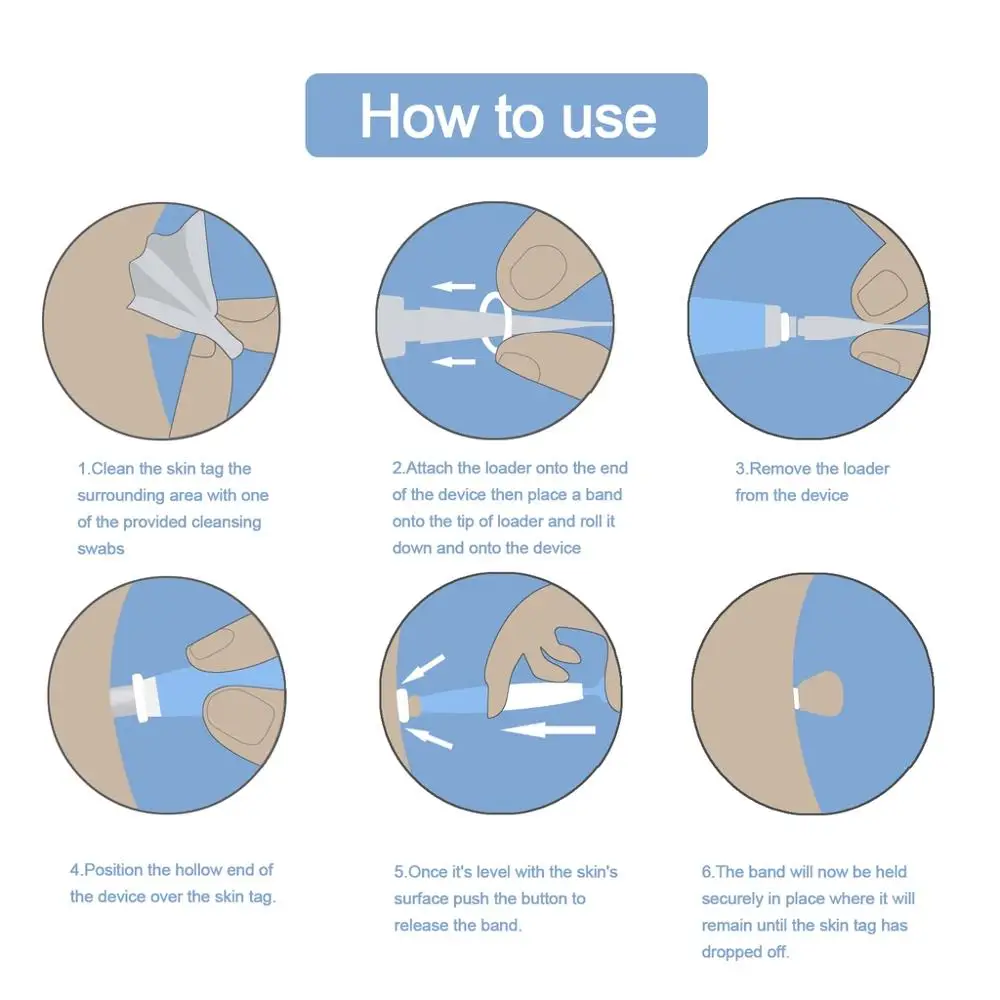 How to use

1.Clean the skin tag the surrounding area with one of the provided cleansing swabs

2.Attach the loader onto the end of the device then place a band onto the tip of loader and roll it down and onto the device

3.Remove the loader from the device

4.Position the hollow end of the device over the skin tag.

5.Once it's level with the skin's surface push the button to release the band.

6.The band will now be held securely in place where it will remain until the skin tag has dropped off.