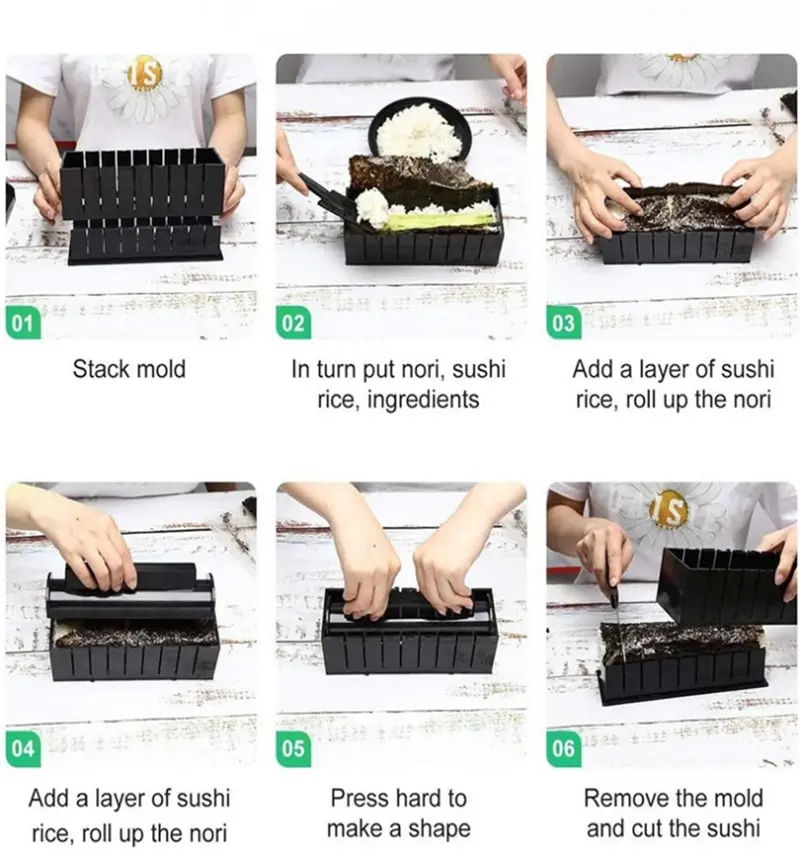 01

Stack mold

02

In turn put nori, sushi rice, ingredients

03

Add a layer of sushi rice, roll up the nori

04

Add a layer of sushi rice, roll up the nori

05

Press hard to make a shape

06

Remove the mold and cut the sushi