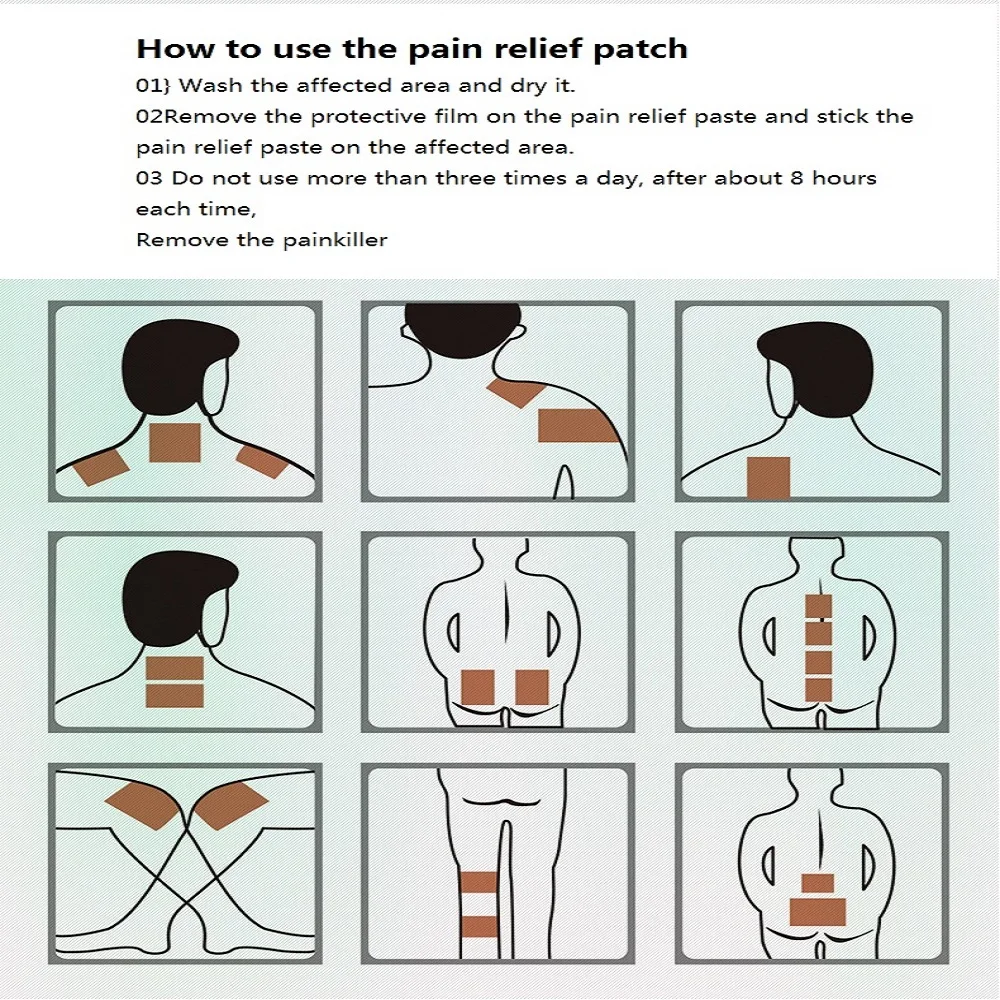 How to use the pain relief patch

01} Wash the affected area and dry it.
02Remove the protective film on the pain relief paste and stick the pain relief paste on the affected area.
03 Do not use more than three times a day, after about 8 hours each time,
Remove the painkiller