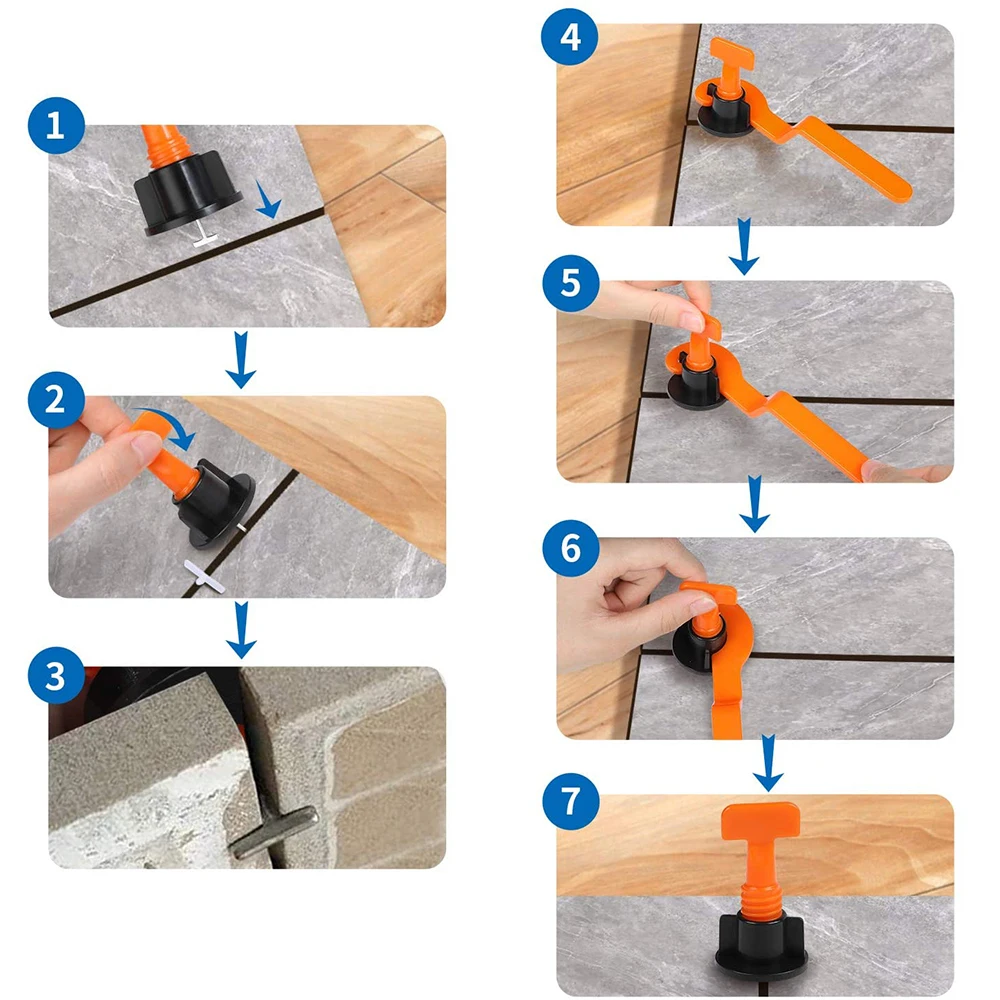 1

2

3

4

5

6

7