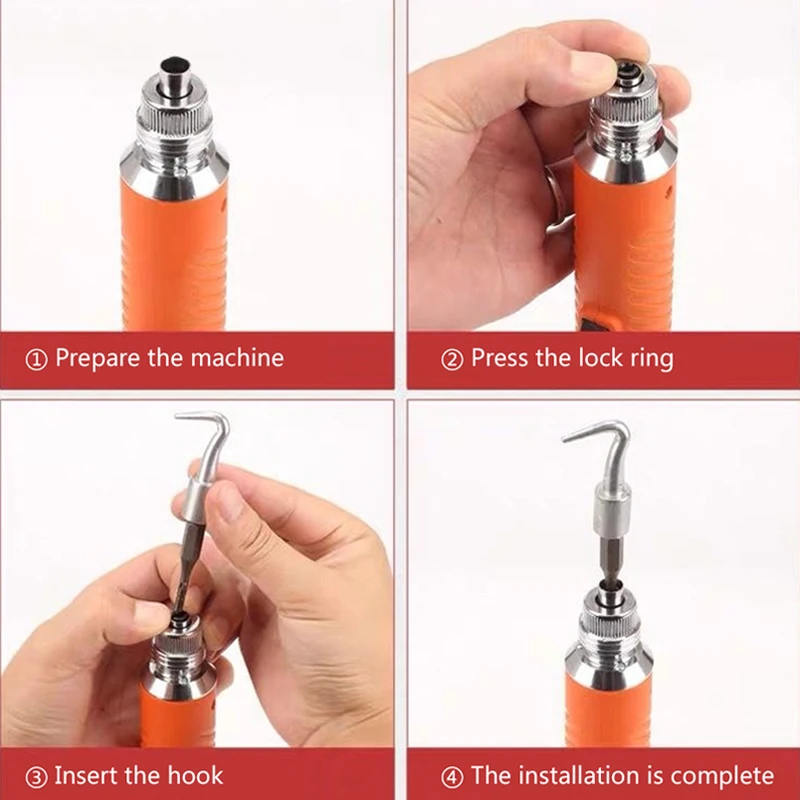 ① Prepare the machine

② Press the lock ring

③ Insert the hook

④ The installation is complete