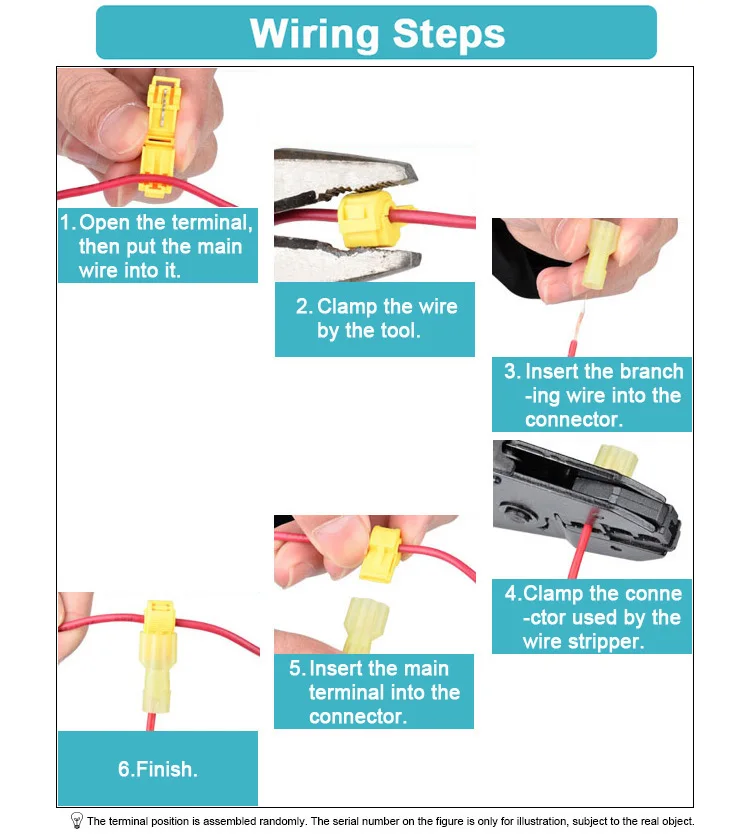 Wiring Steps

1. Open the terminal, then put the main wire into it.

2. Clamp the wire by the tool.

3. Insert the branch -ing wire into the connector.

4.Clamp the conne -ctor used by the wire stripper.

5. Insert the main terminal into the connector.

6.Finish.

The terminal position is assembled randomly. The serial number on the figure is only for illustration, subject to the real object.