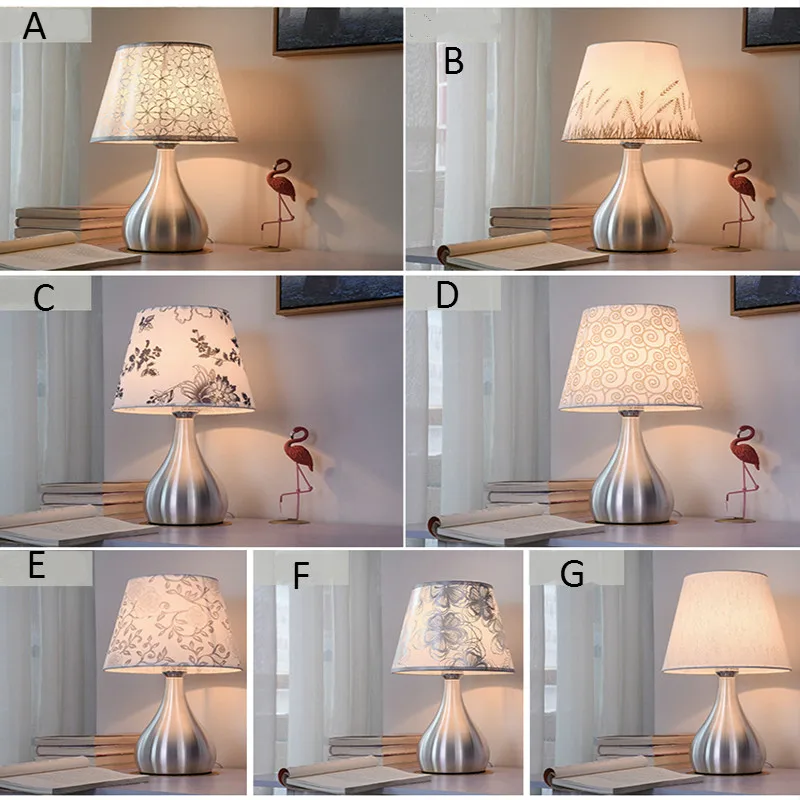 A

B

C

D

E

F

G