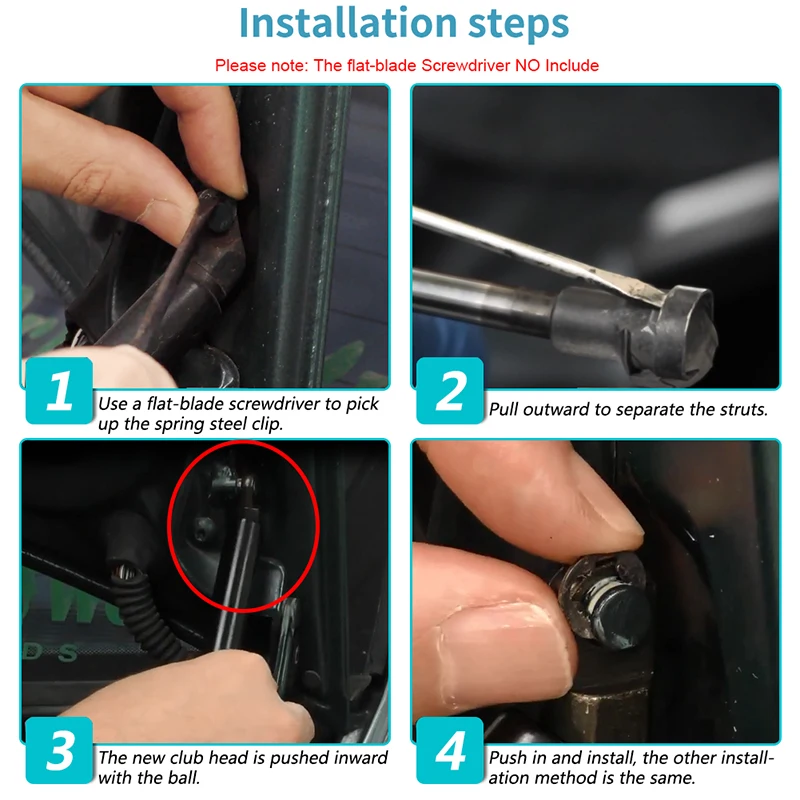 Installation steps

Please note: The flat-blade Screwdriver NO Include

1
Use a flat-blade screwdriver to pick up the spring steel clip.

2
Pull outward to separate the struts.

3
The new club head is pushed inward with the ball.

4
Push in and install, the other installation method is the same.