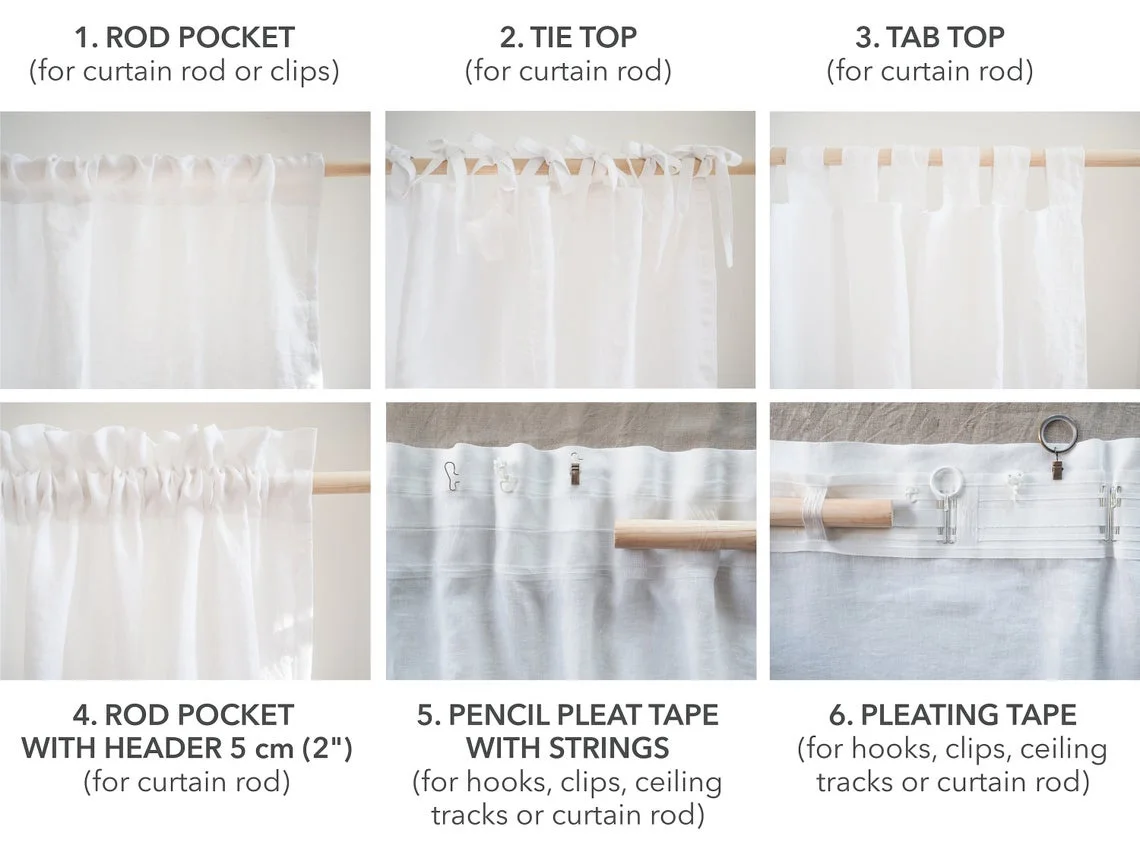 1. ROD POCKET
(for curtain rod or clips)

2. TIE TOP
(for curtain rod)

3. TAB TOP
(for curtain rod)

4. ROD POCKET
WITH HEADER 5 cm (2")
(for curtain rod)

5. PENCIL PLEAT TAPE
WITH STRINGS
(for hooks, clips, ceiling tracks or curtain rod)

6. PLEATING TAPE
(for hooks, clips, ceiling tracks or curtain rod)