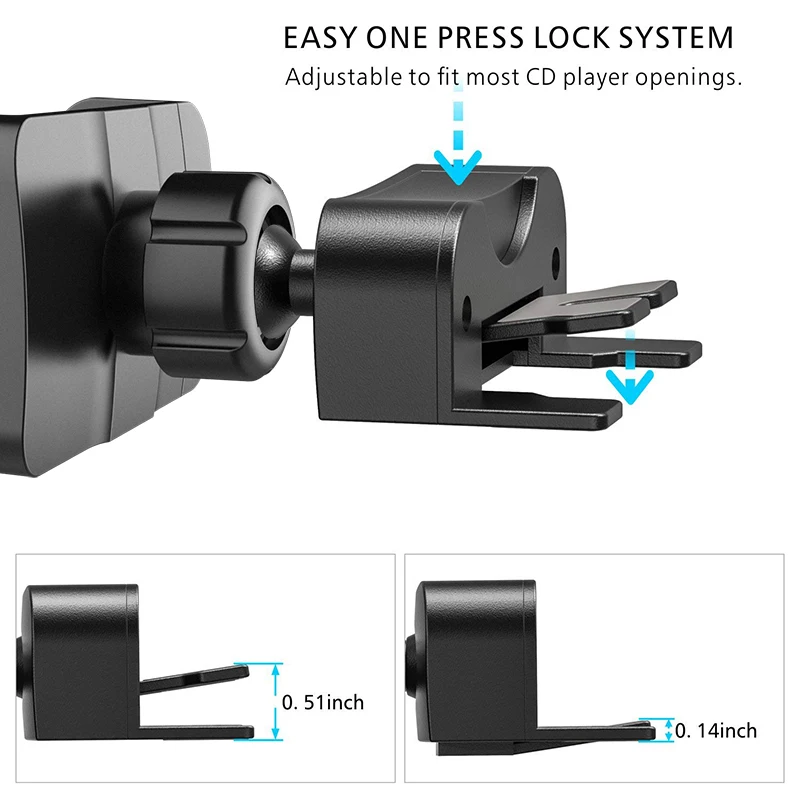 EASY ONE PRESS LOCK SYSTEM
Adjustable to fit most CD player openings.

0. 51inch

0. 14inch