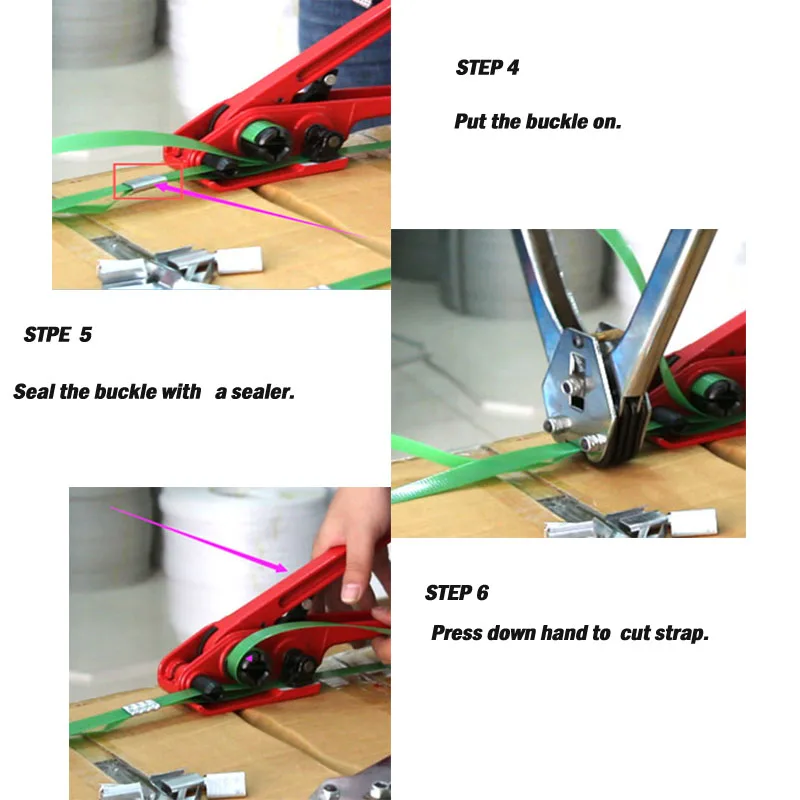 STEP 4

Put the buckle on.

STPE 5

Seal the buckle with a sealer.

STEP 6

Press down hand to cut strap.