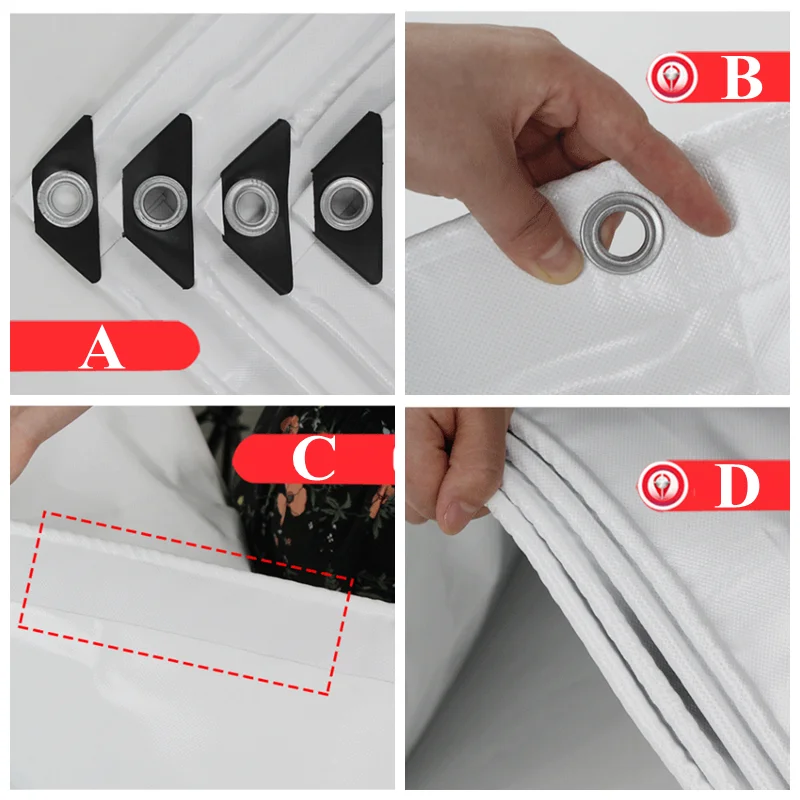 A

B

C

D