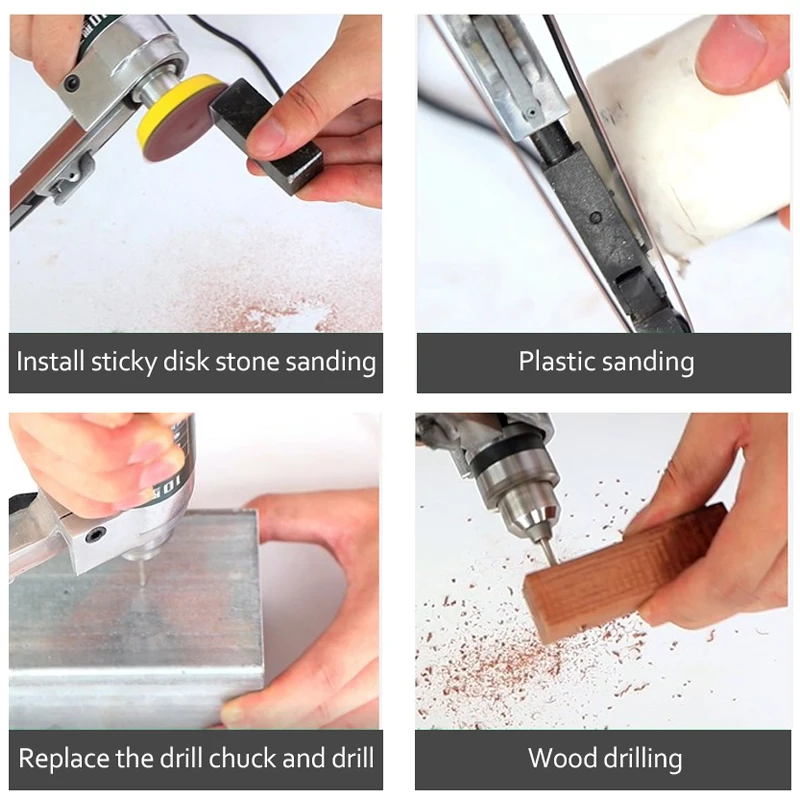 Install sticky disk stone sanding

Plastic sanding

Replace the drill chuck and drill

Wood drilling