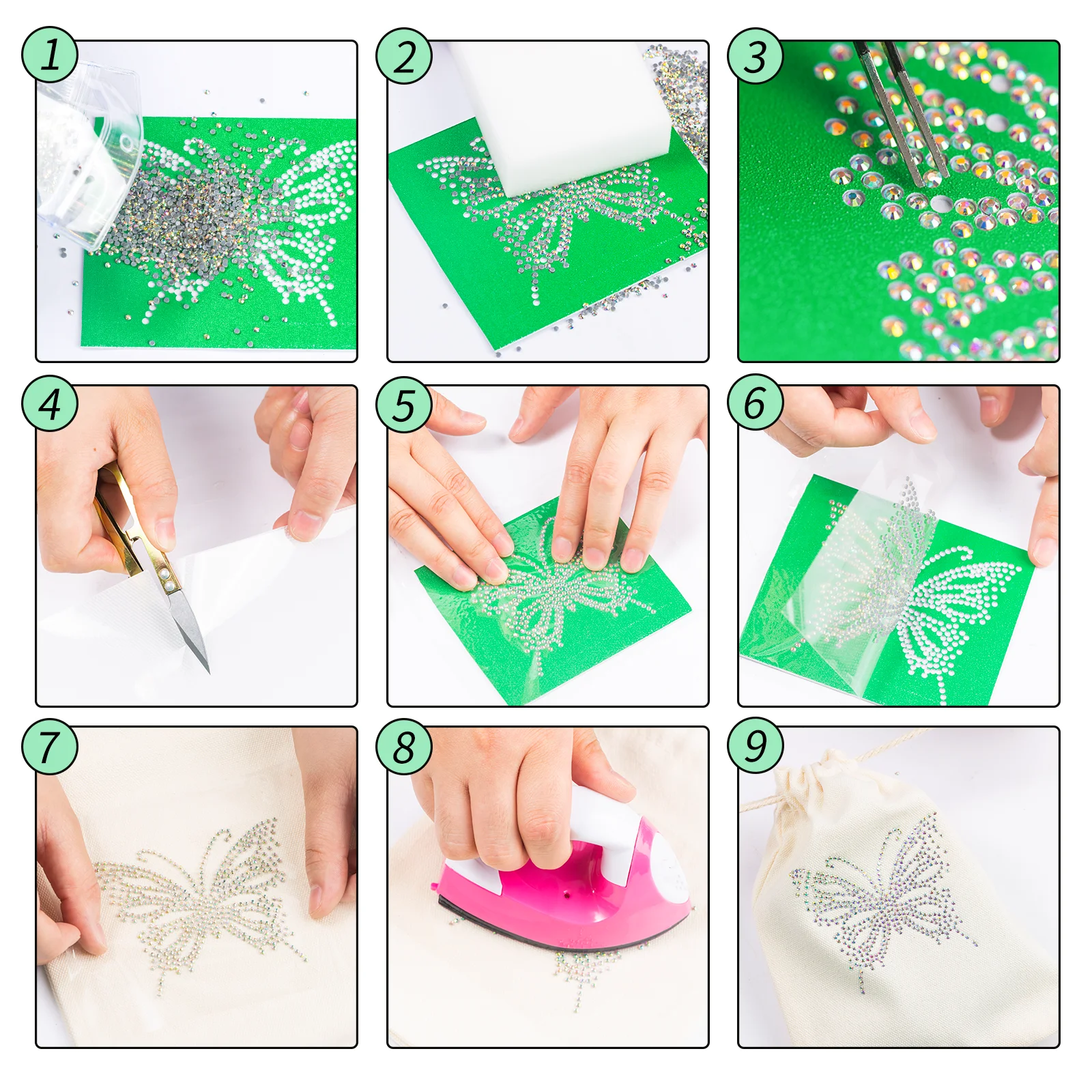 1
2
3
4
5
6
7
8
9