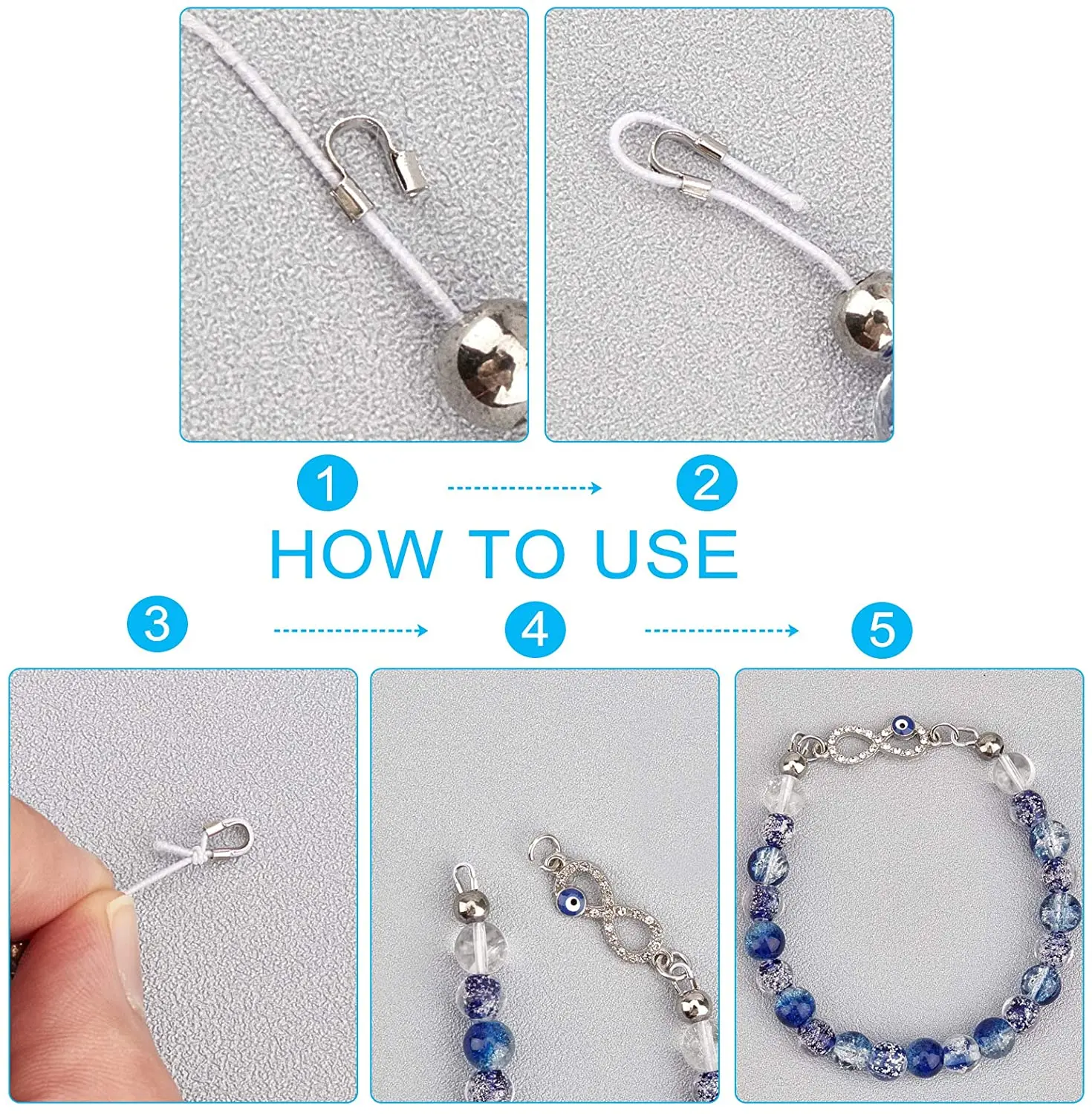 1

2

HOW TO USE

3

4

5