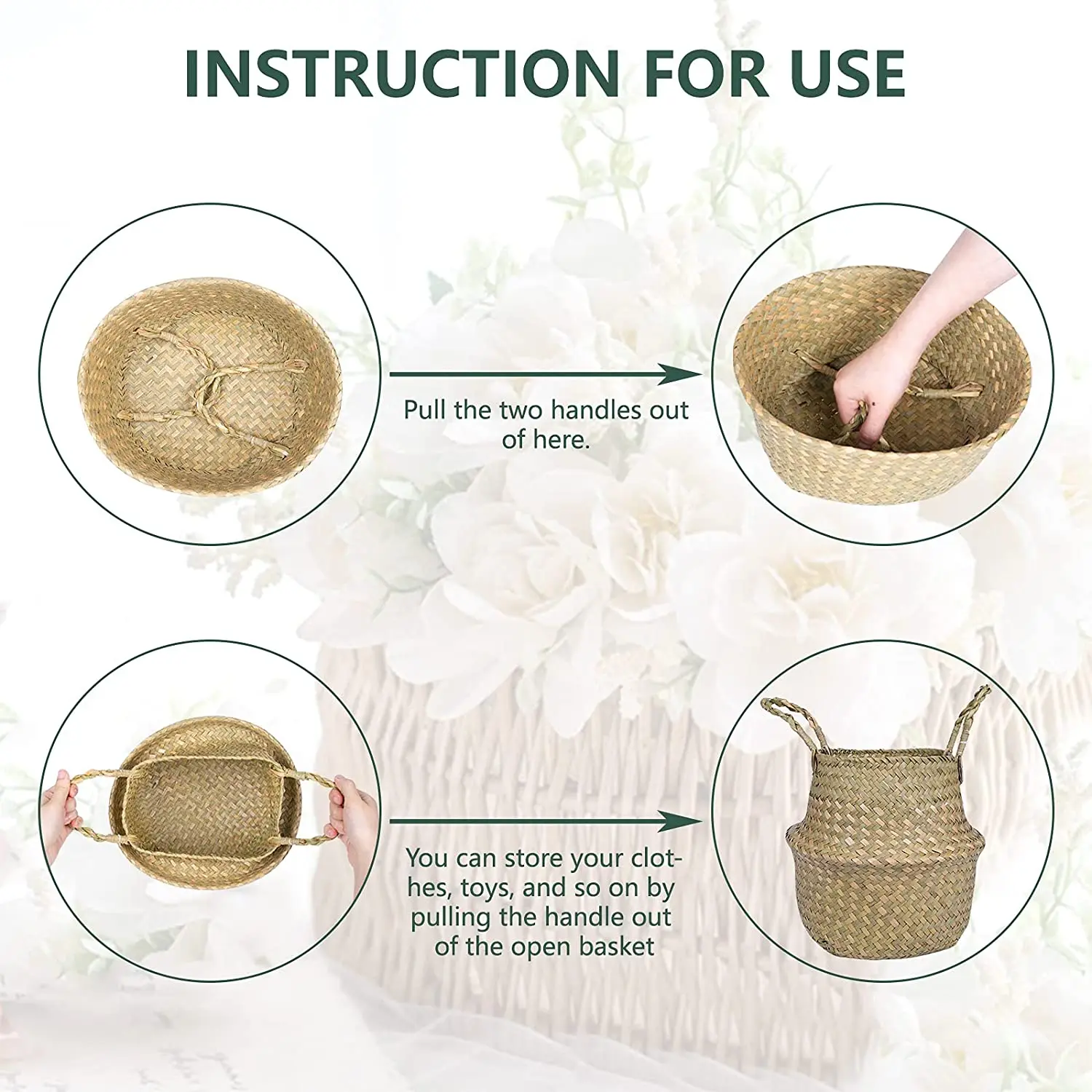 INSTRUCTION FOR USE

Pull the two handles out of here.

You can store your clothes, toys, and so on by pulling the handle out of the open basket