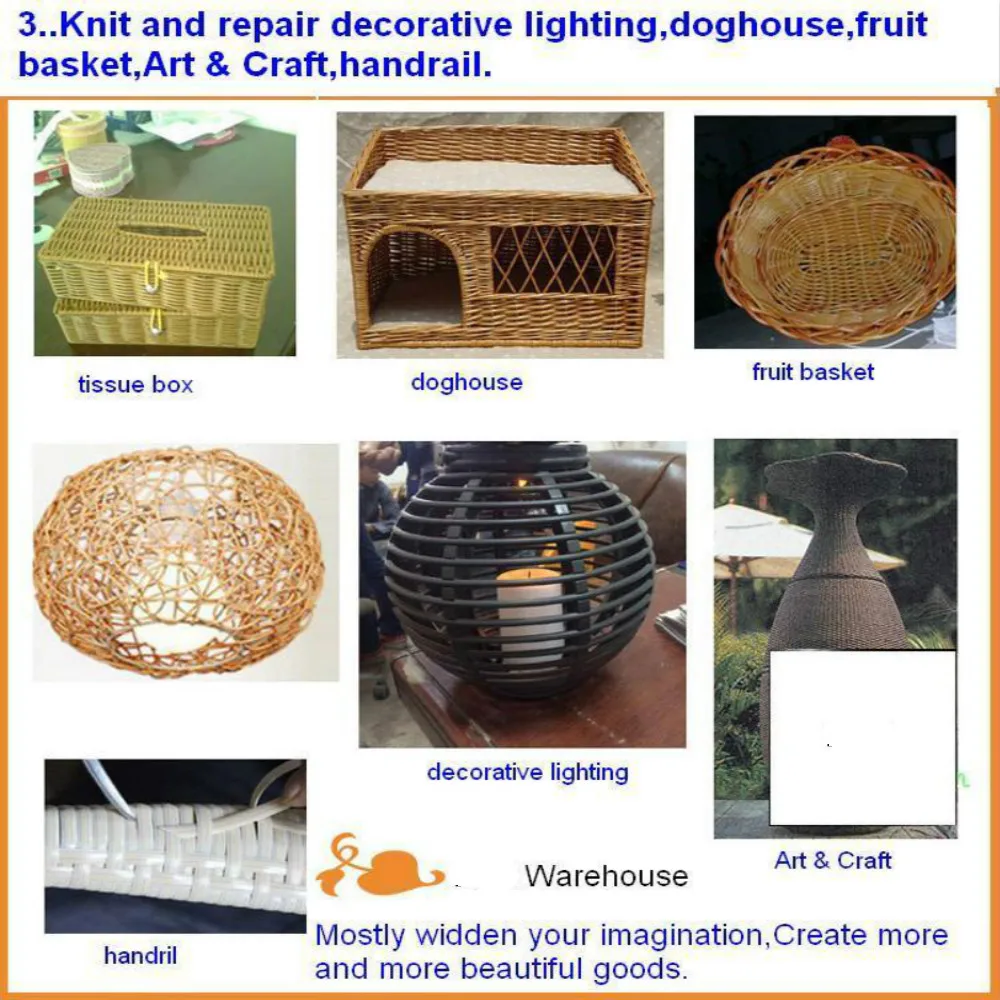 3..Knit and repair decorative lighting,doghouse,fruit basket,Art & Craft,handrail.

tissue box

doghouse

fruit basket

decorative lighting

Art & Craft

handril

Warehouse

Mostly widden your imagination,Create more and more beautiful goods.