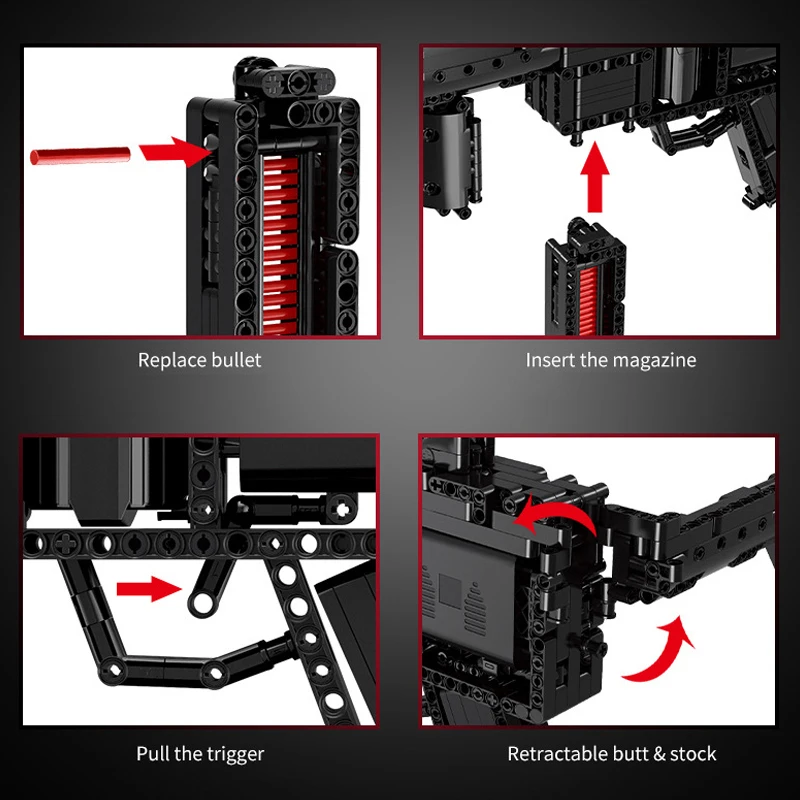 Replace bullet

Insert the magazine

Pull the trigger

Retractable butt & stock