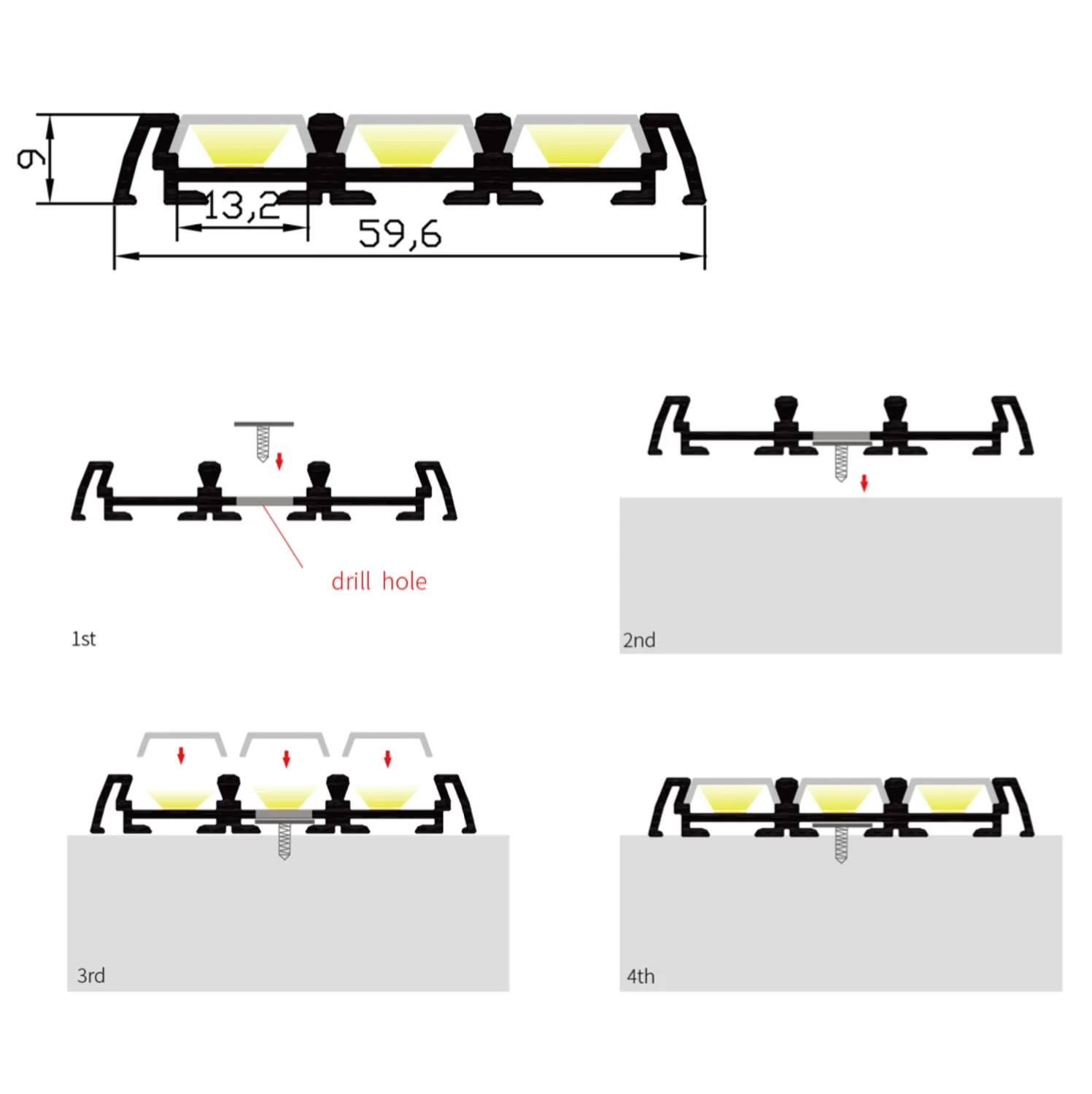 9
13,2
59,6

drill hole

1st

2nd

3rd

4th