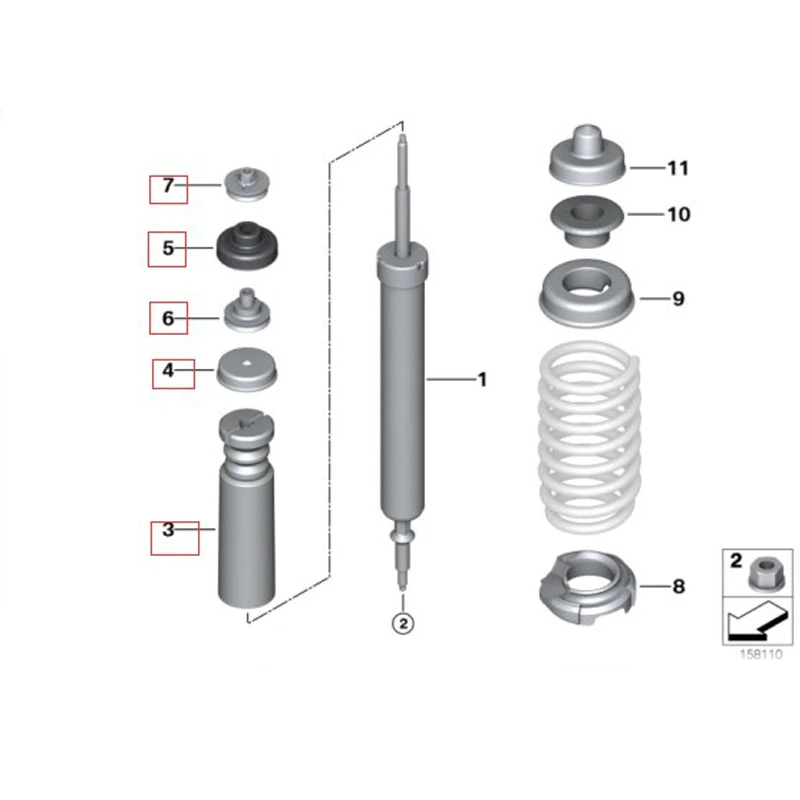 7
5
6
4
3
1
2
11
10
9
8
2
158110