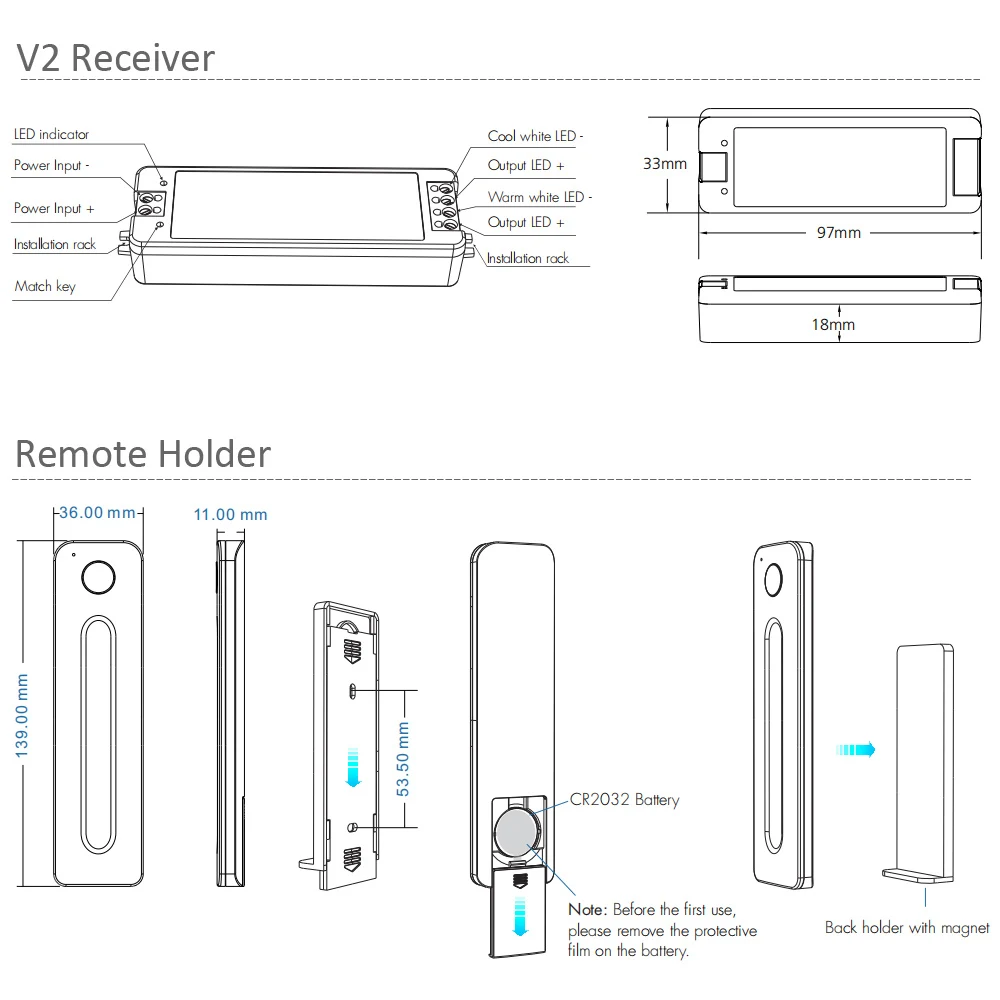 V2 Receiver

LED indicator
Power Input -
Power Input +
Installation rack
Match key

Cool white LED -
Output LED +
Warm white LED -
Output LED +
Installation rack

33mm
97mm
18mm

Remote Holder

36.00 mm
11.00 mm
139.00 mm
53.50 mm

CR2032 Battery

Note: Before the first use, please remove the protective film on the battery.

Back holder with magnet