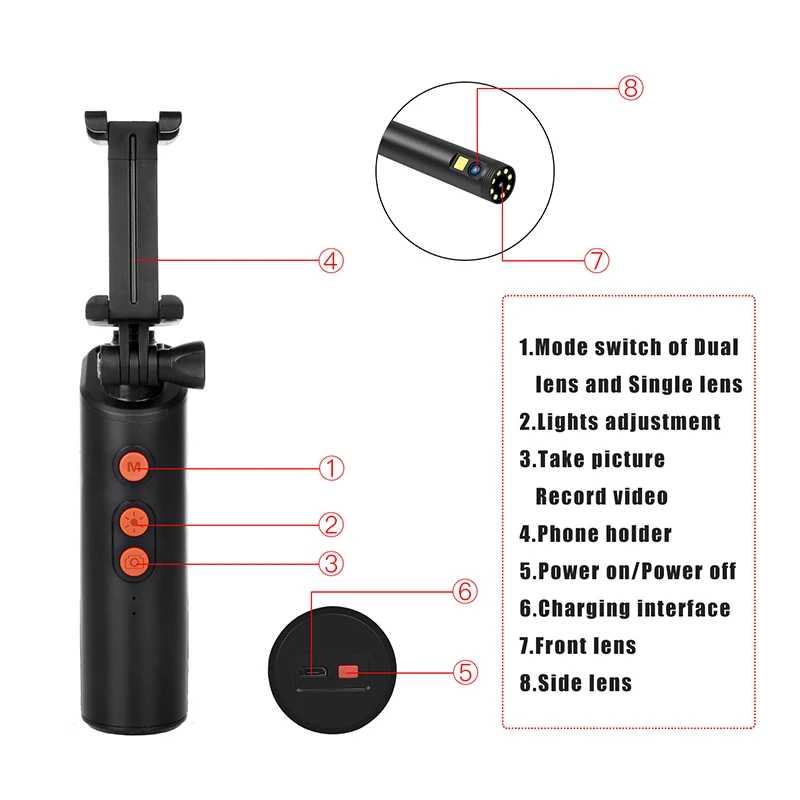 ⑧

④

⑦

M

①

②

③

⑥

⑤

1.Mode switch of Dual lens and Single lens
2.Lights adjustment
3.Take picture Record video
4.Phone holder
5.Power on/Power off
6.Charging interface
7.Front lens
8.Side lens