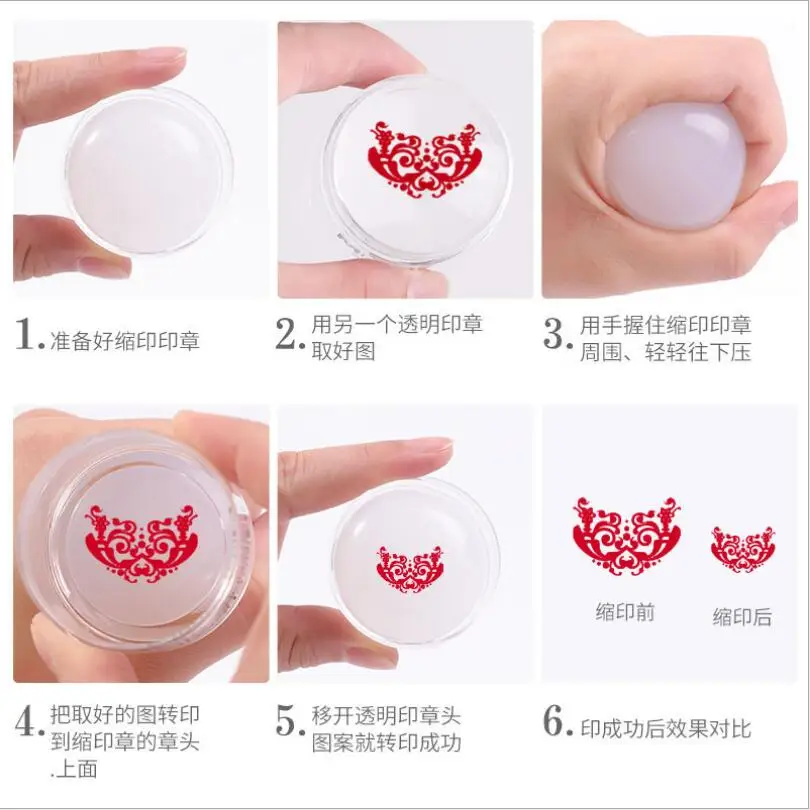 1. 准备好缩印印章

2. 用另一个透明印章取好图

3. 用手握住缩印印章周围、轻轻往下压

缩印前

缩印后

4. 把取好的图转印到缩印章的章头.上面

5. 移开透明印章头图案就转印成功

6. 印成功后效果对比