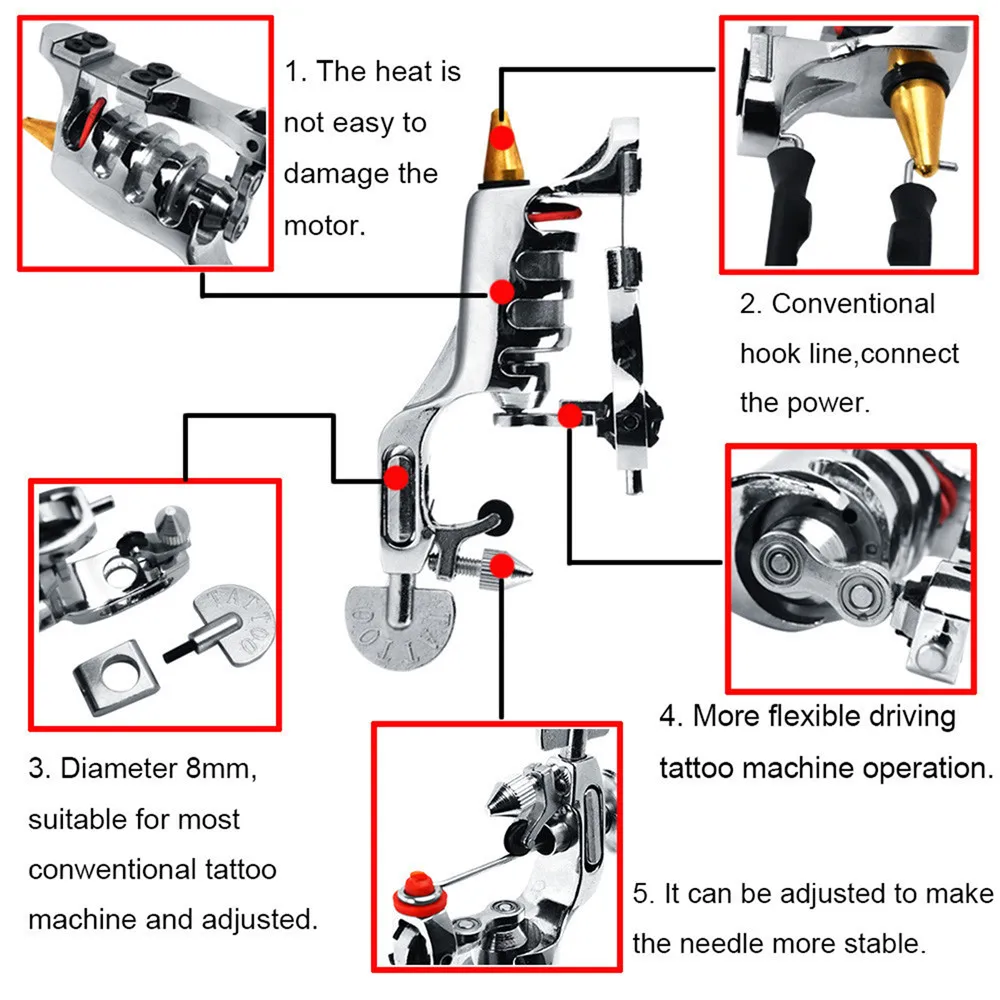 1. The heat is not easy to damage the motor.

2. Conventional hook line,connect the power.

TATTOO

TATTOO

3. Diameter 8mm, suitable for most conwentional tattoo machine and adjusted.

4. More flexible driving tattoo machine operation.

5. It can be adjusted to make the needle more stable.