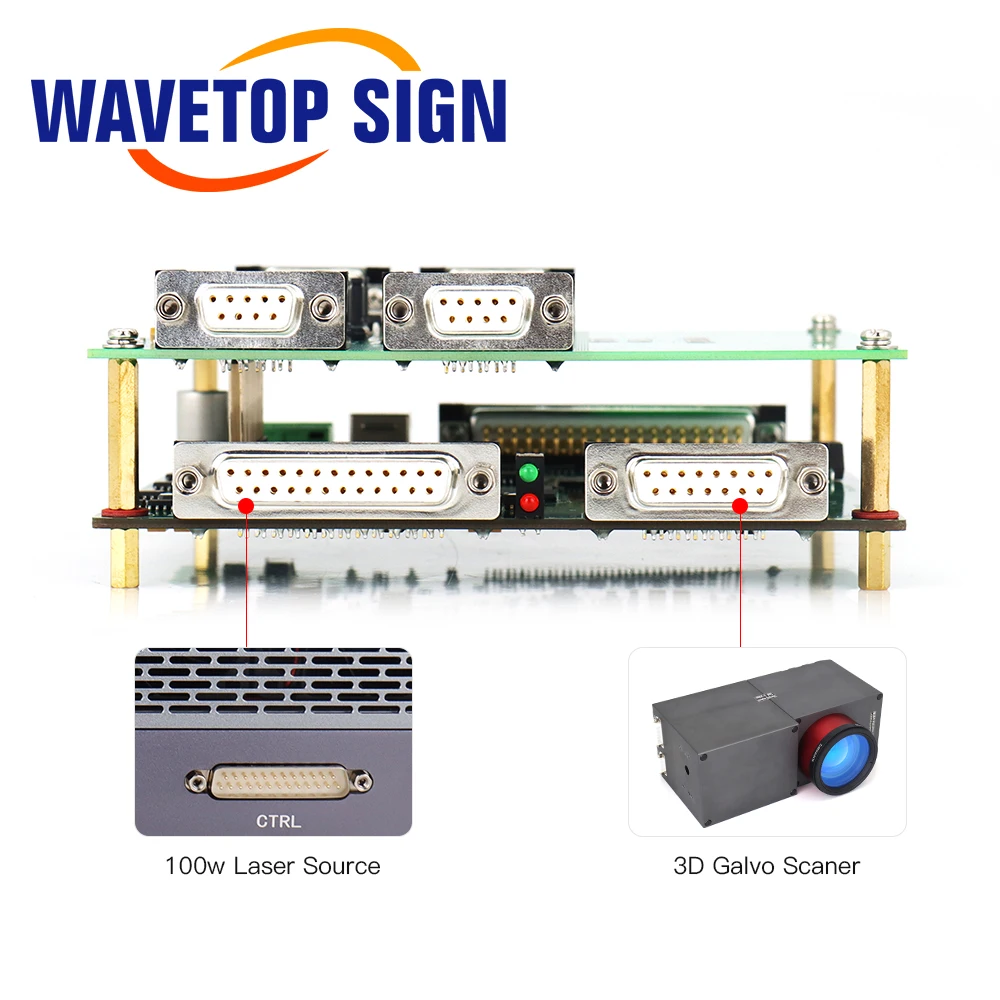 WAVETOP SIGN

CTRL

100w Laser Source

3D Galvo Scaner