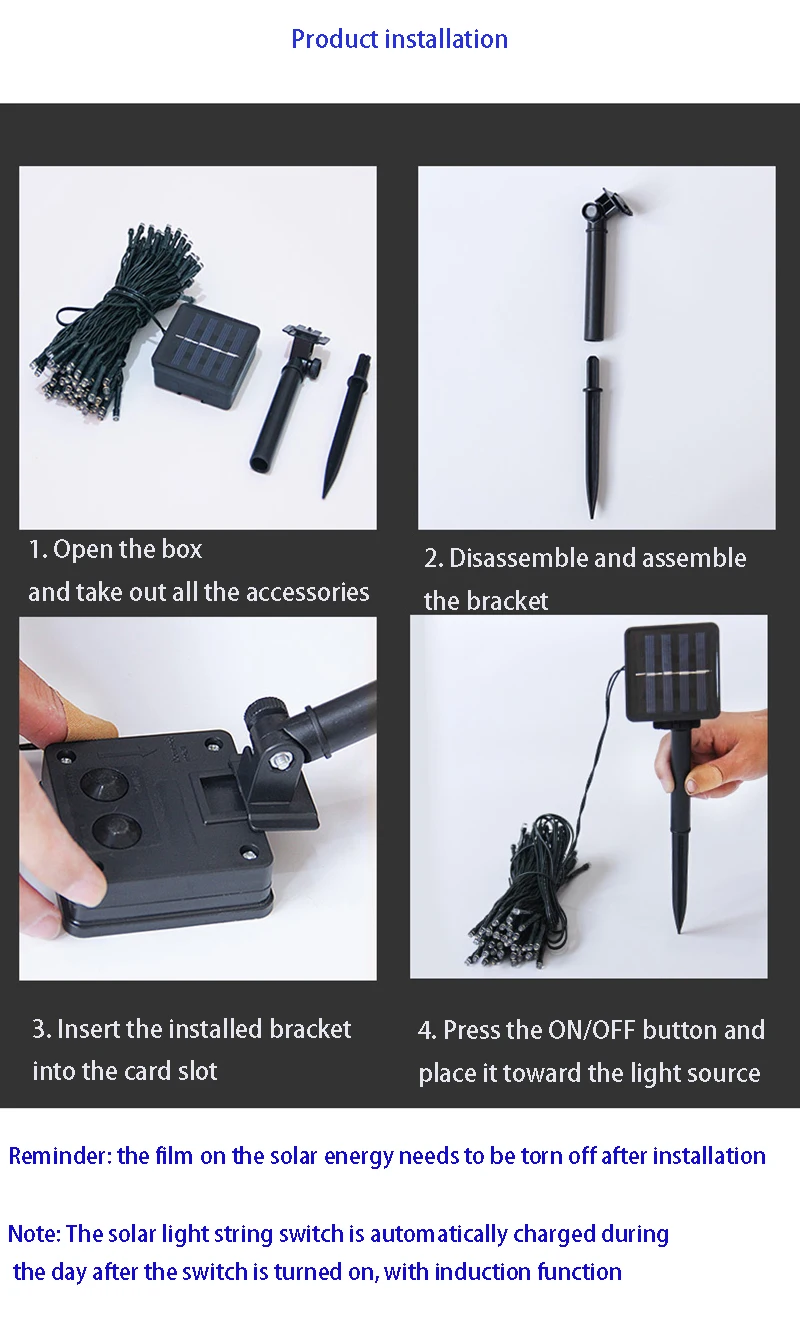 Product installation

1. Open the box and take out all the accessories

2. Disassemble and assemble the bracket

3. Insert the installed bracket into the card slot

4. Press the ON/OFF button and place it toward the light source

Reminder: the film on the solar energy needs to be torn off after installation

Note: The solar light string switch is automatically charged during the day after the switch is turned on, with induction function