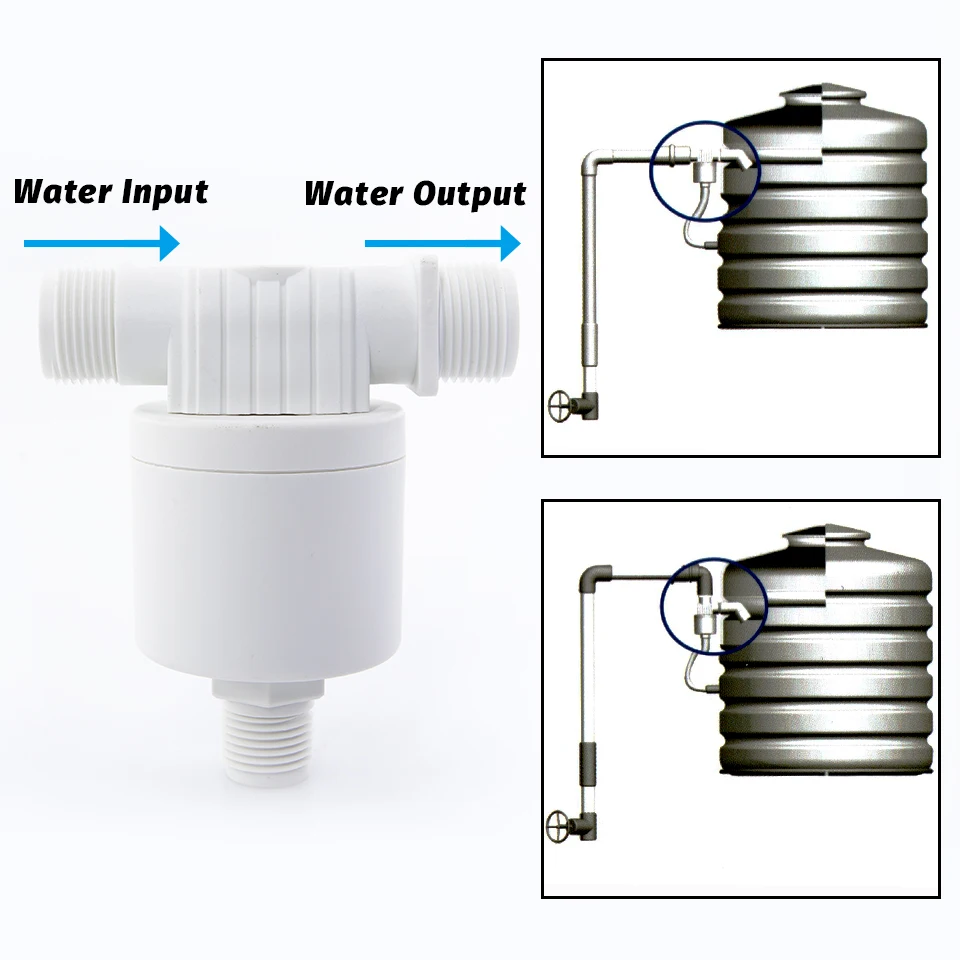 Water Input

Water Output