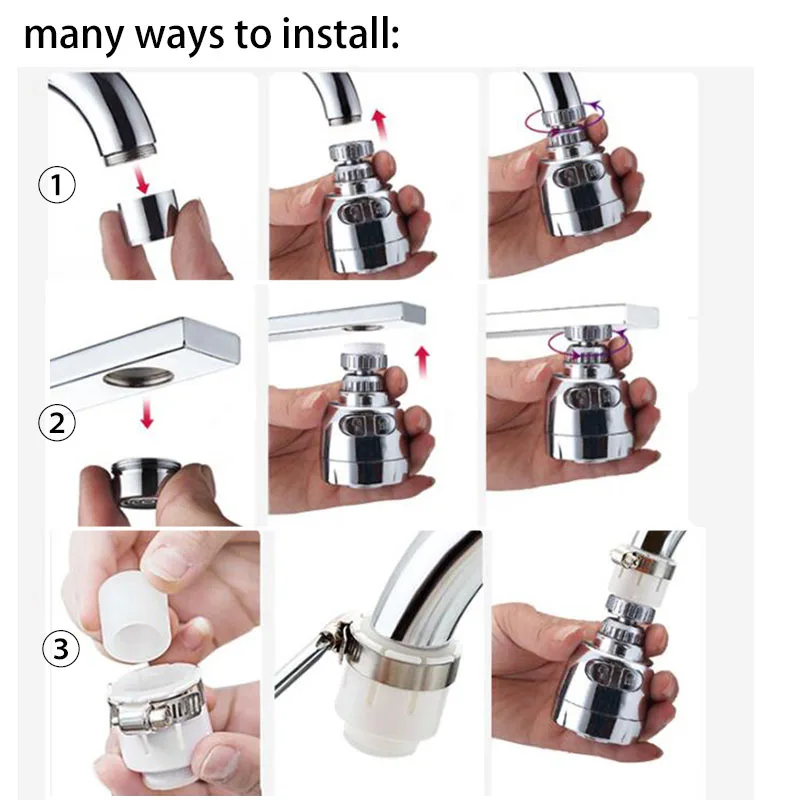 many ways to install:

①

②

③