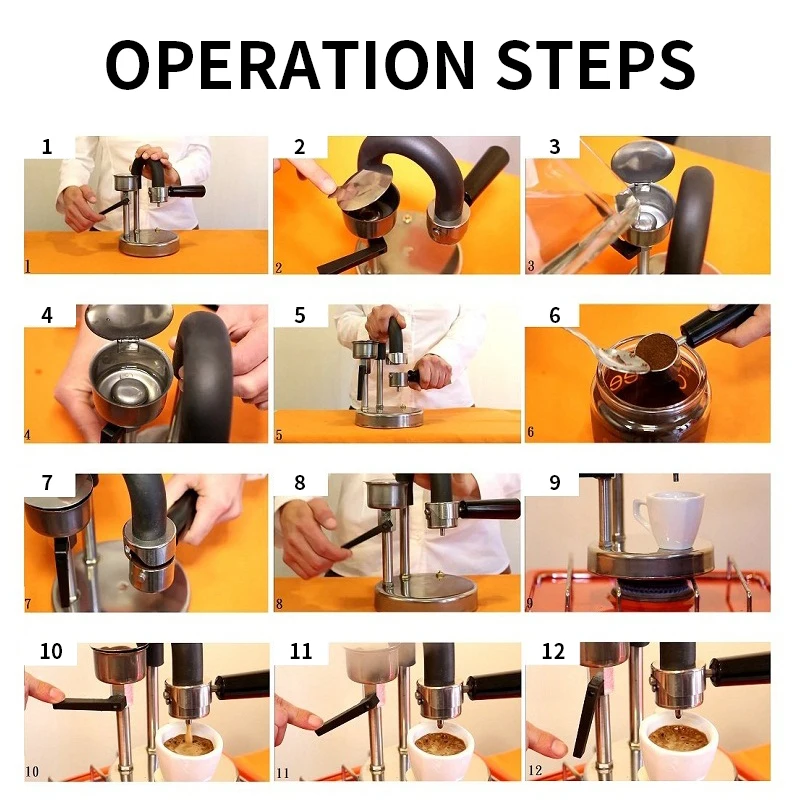 OPERATION STEPS

1
1

2
2

3
3

4
4

5
5

6
6

7
7

8
8

9
9

10
10

11
11

12
12