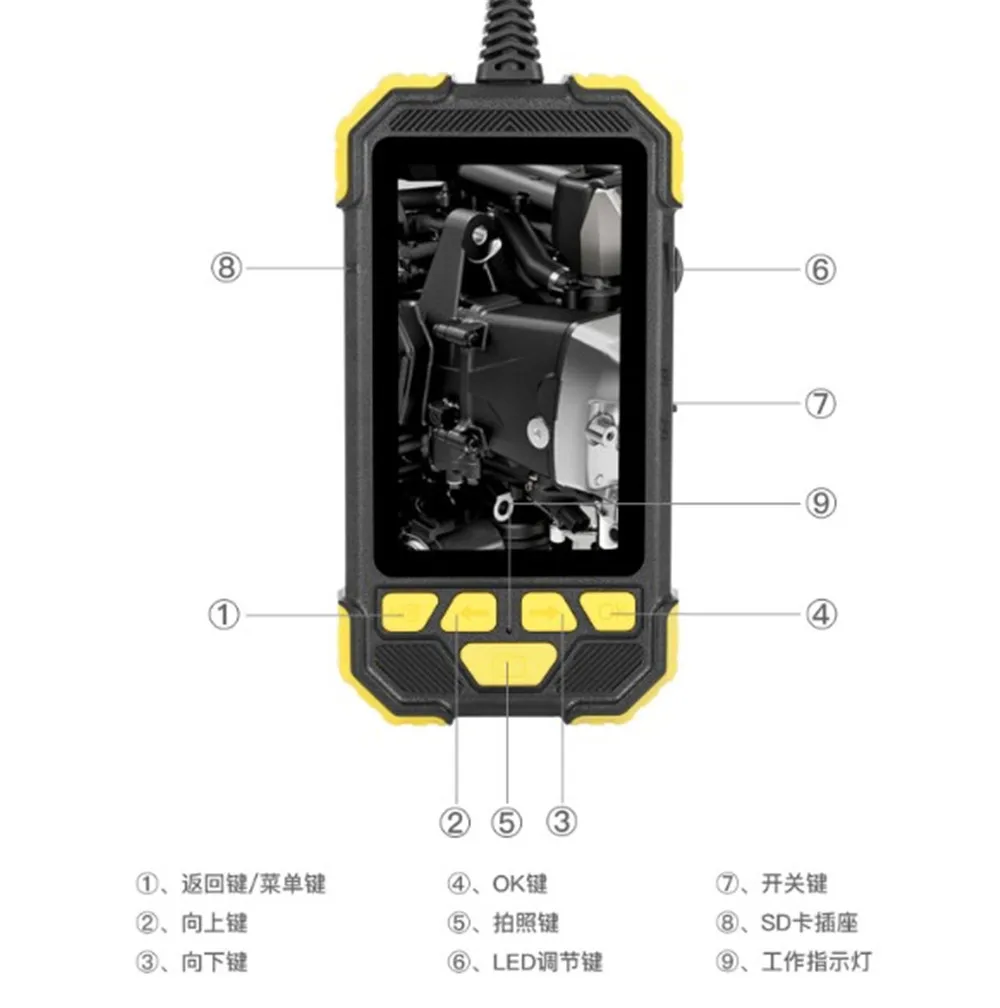 ⑧
⑥
⑦
⑨
①
④
② ⑤ ③

①、返回键/菜单键
②、向上键
③、向下键

④、OK键
⑤、拍照键
⑥、LED调节键

⑦、开关键
⑧、SD卡插座
⑨、工作指示灯