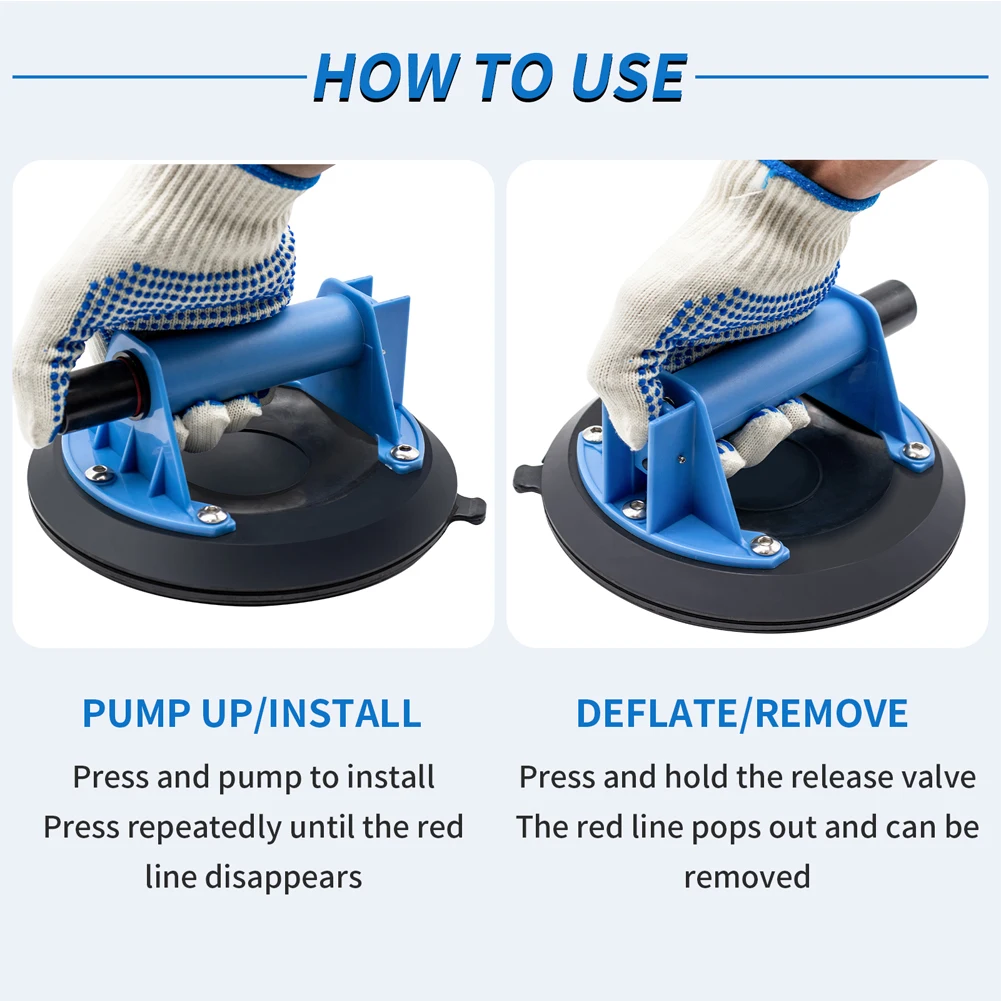 HOW TO USE

PUMP UP/INSTALL

Press and pump to install
Press repeatedly until the red line disappears

DEFLATE/REMOVE

Press and hold the release valve
The red line pops out and can be removed