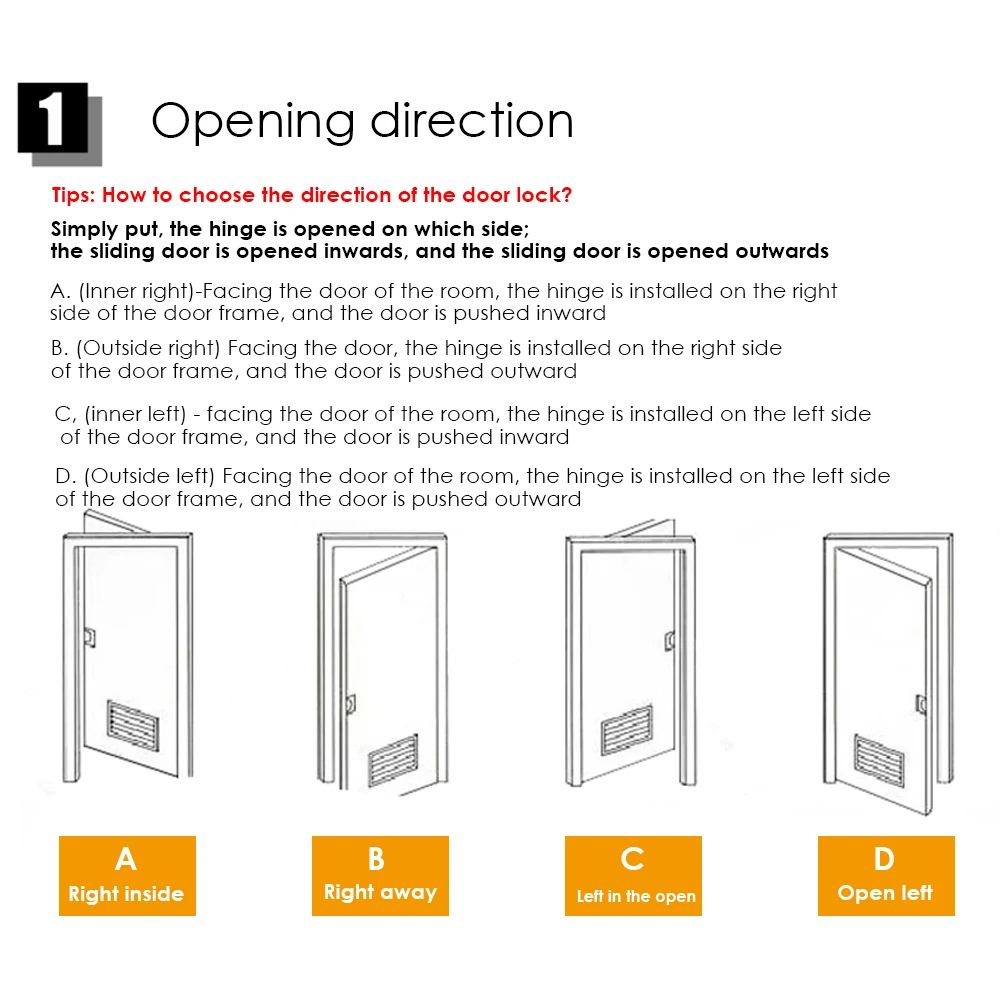 1 Opening direction

Tips: How to choose the direction of the door lock?

Simply put, the hinge is opened on which side;
the sliding door is opened inwards, and the sliding door is opened outwards

A. (Inner right)-Facing the door of the room, the hinge is installed on the right side of the door frame, and the door is pushed inward

B. (Outside right) Facing the door, the hinge is installed on the right side of the door frame, and the door is pushed outward

C, (inner left) - facing the door of the room, the hinge is installed on the left side of the door frame, and the door is pushed inward

D. (Outside left) Facing the door of the room, the hinge is installed on the left side of the door frame, and the door is pushed outward

A
Right inside

B
Right away

C
Left in the open

D
Open left