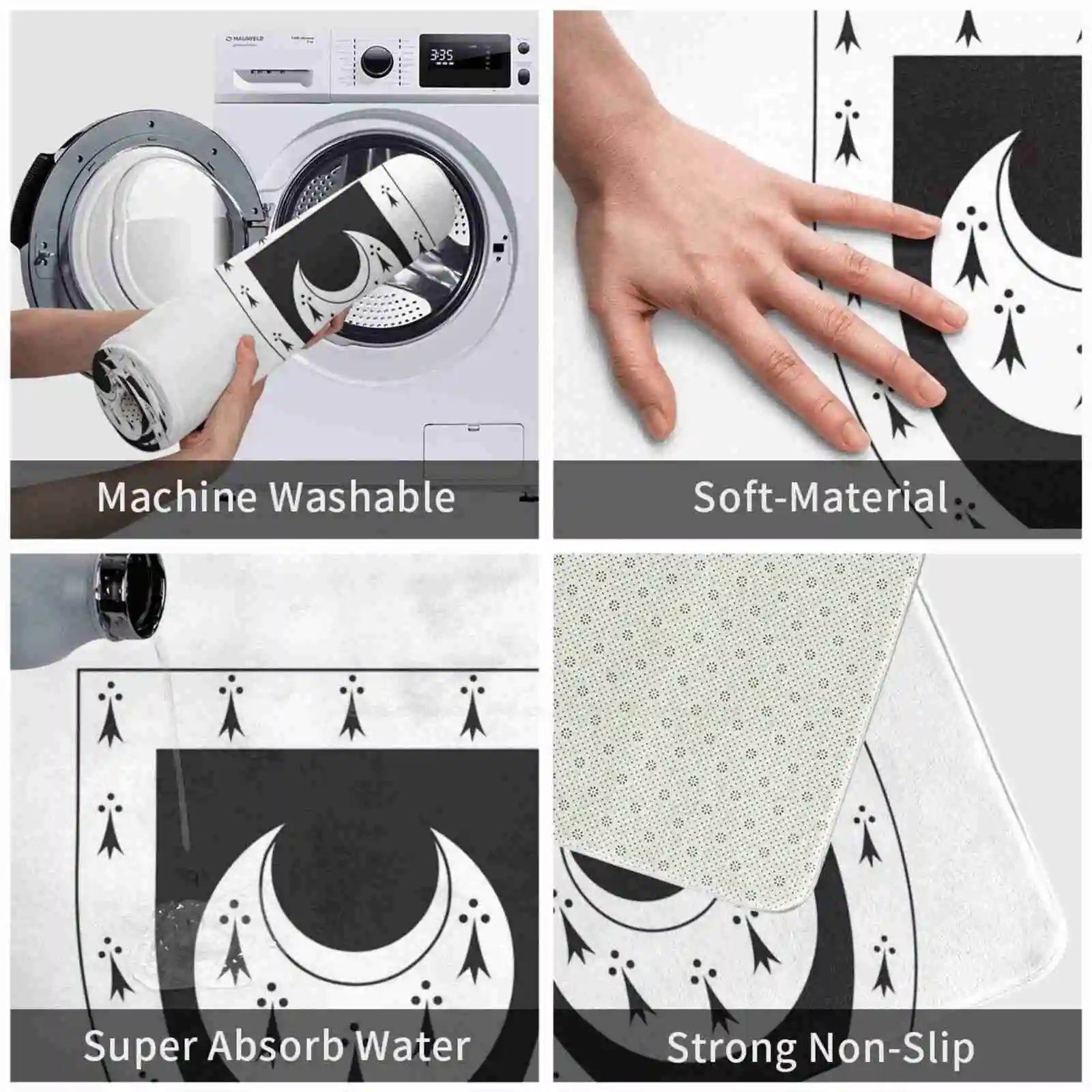 MAUNFELD

3:35

Machine Washable

Soft-Material

Super Absorb Water

Strong Non-Slip