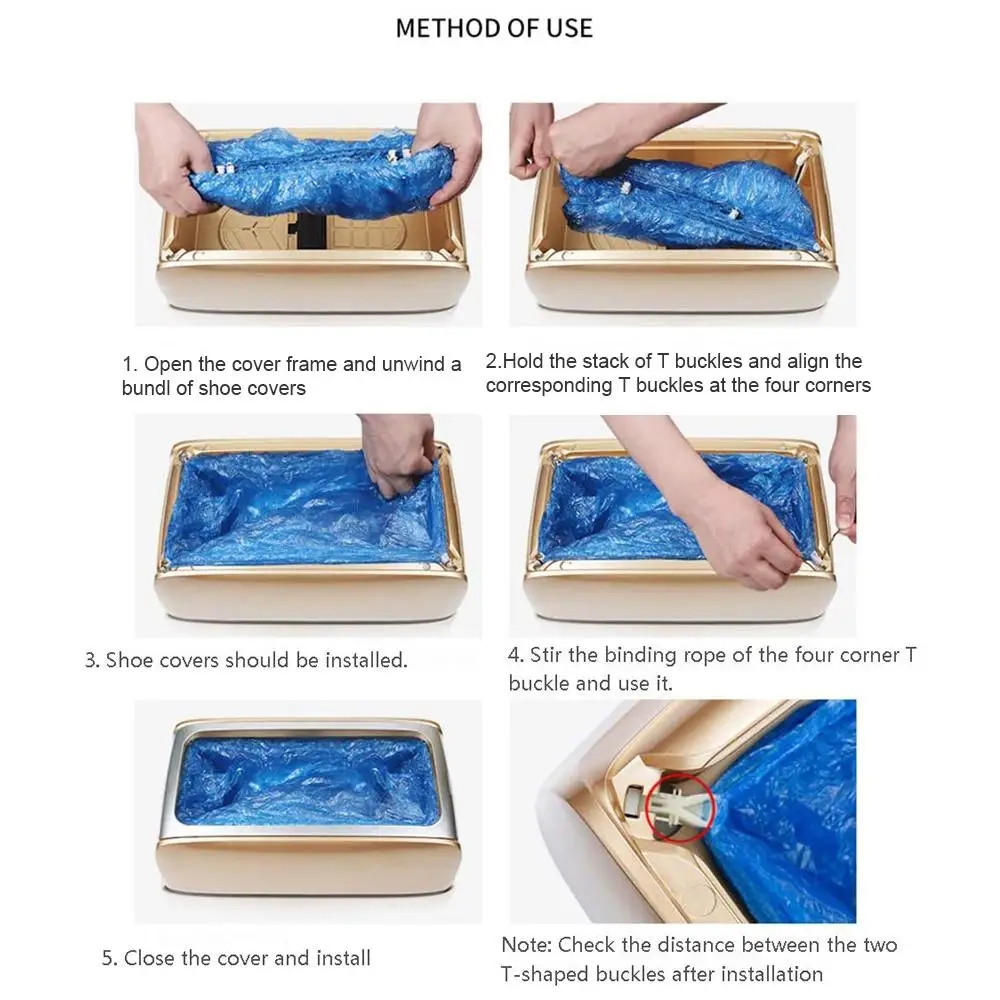 METHOD OF USE

1. Open the cover frame and unwind a bundl of shoe covers

2.Hold the stack of T buckles and align the corresponding T buckles at the four corners

3. Shoe covers should be installed.

4. Stir the binding rope of the four corner T buckle and use it.

5. Close the cover and install

Note: Check the distance between the two T-shaped buckles after installation