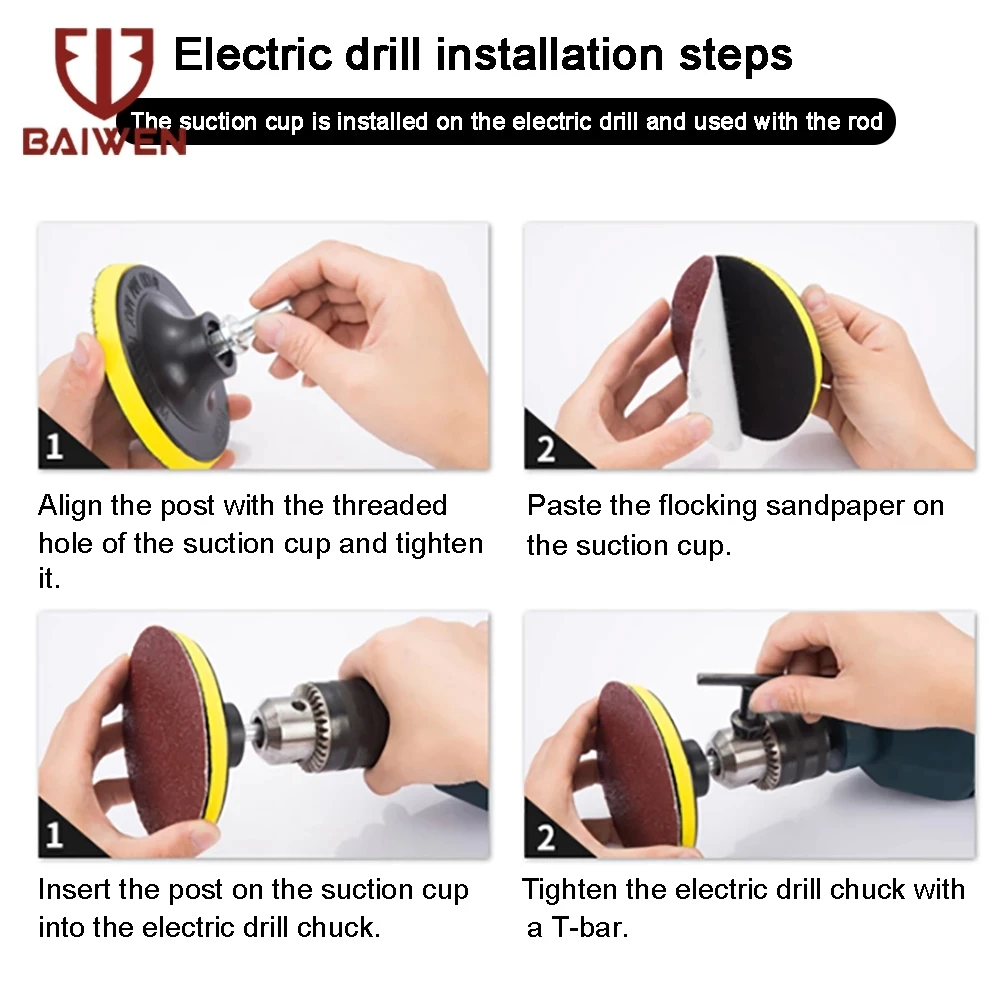 BAIWEN

Electric drill installation steps

The suction cup is installed on the electric drill and used with the rod

1

Align the post with the threaded hole of the suction cup and tighten it.

2

Paste the flocking sandpaper on the suction cup.

1

Insert the post on the suction cup into the electric drill chuck.

2

Tighten the electric drill chuck with a T-bar.