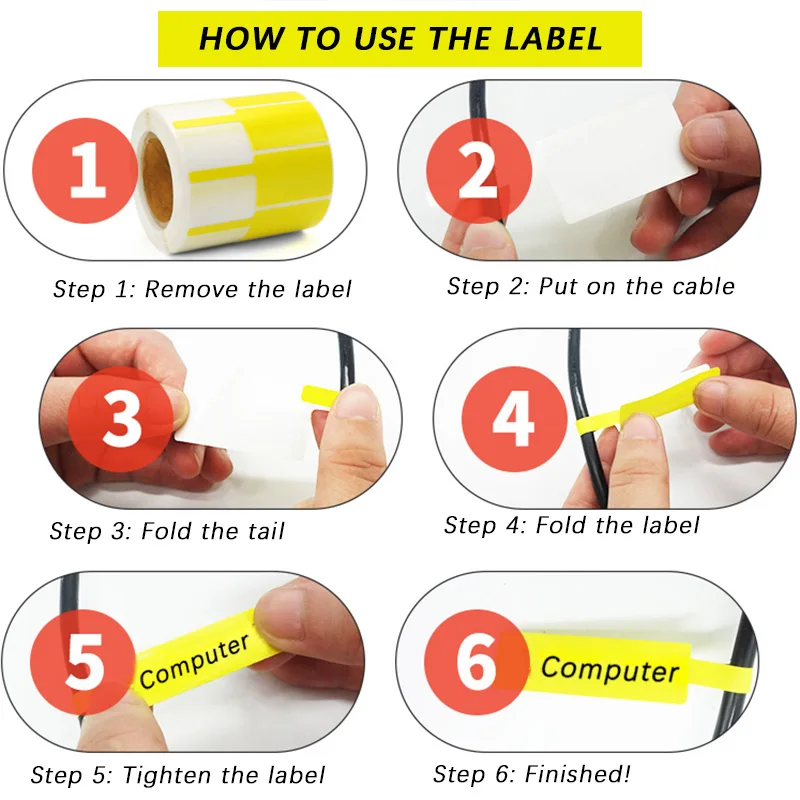 HOW TO USE THE LABEL

1

Step 1: Remove the label

2

Step 2: Put on the cable

3

Step 3: Fold the tail

4

Step 4: Fold the label

5

Computer

Step 5: Tighten the label

6

Computer

Step 6: Finished!