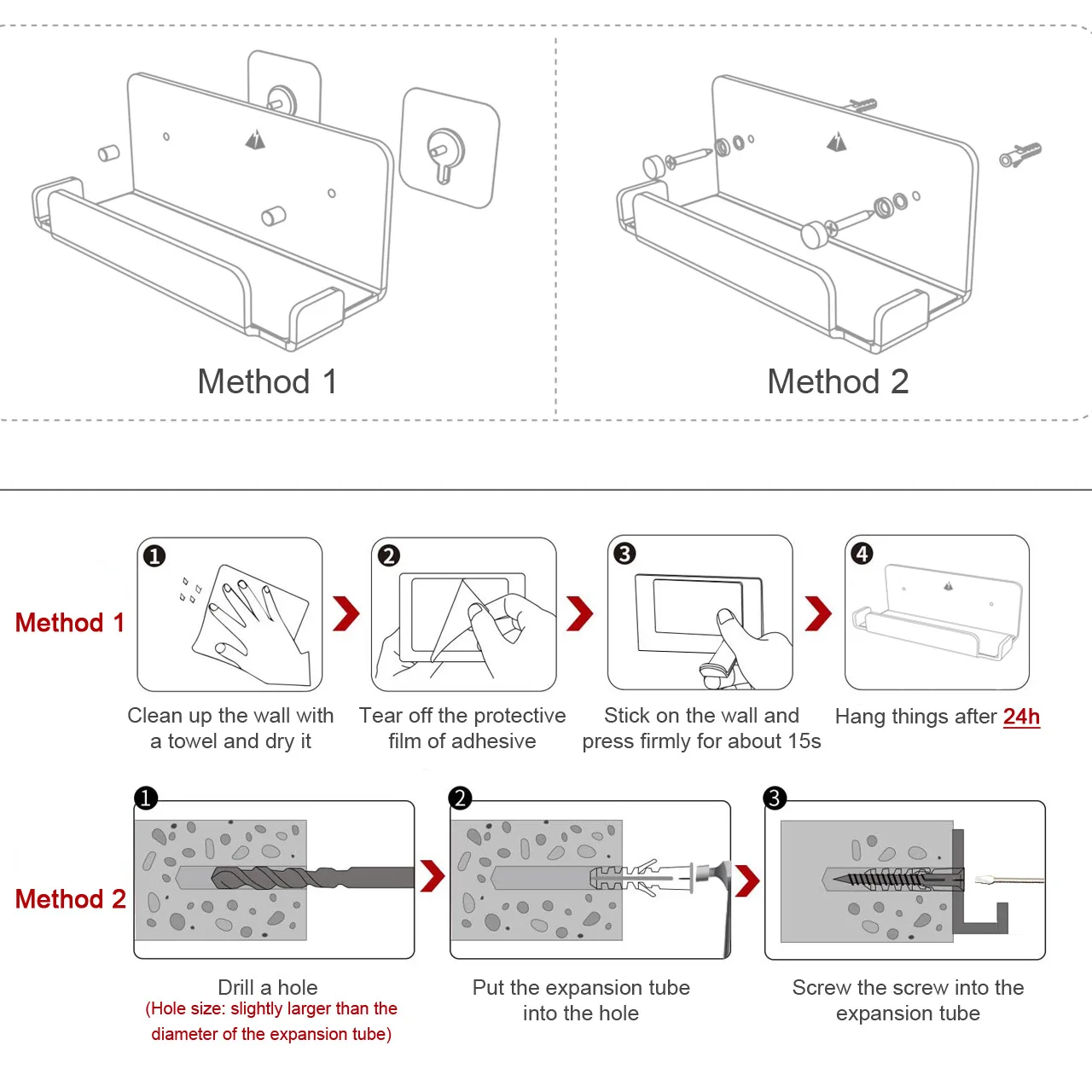 Method 1

Method 2

Method 1

1
Clean up the wall with a towel and dry it

2
Tear off the protective film of adhesive

3
Stick on the wall and press firmly for about 15s

4
Hang things after 24h

Method 2

1
Drill a hole
(Hole size: slightly larger than the diameter of the expansion tube)

2
Put the expansion tube into the hole

3
Screw the screw into the expansion tube